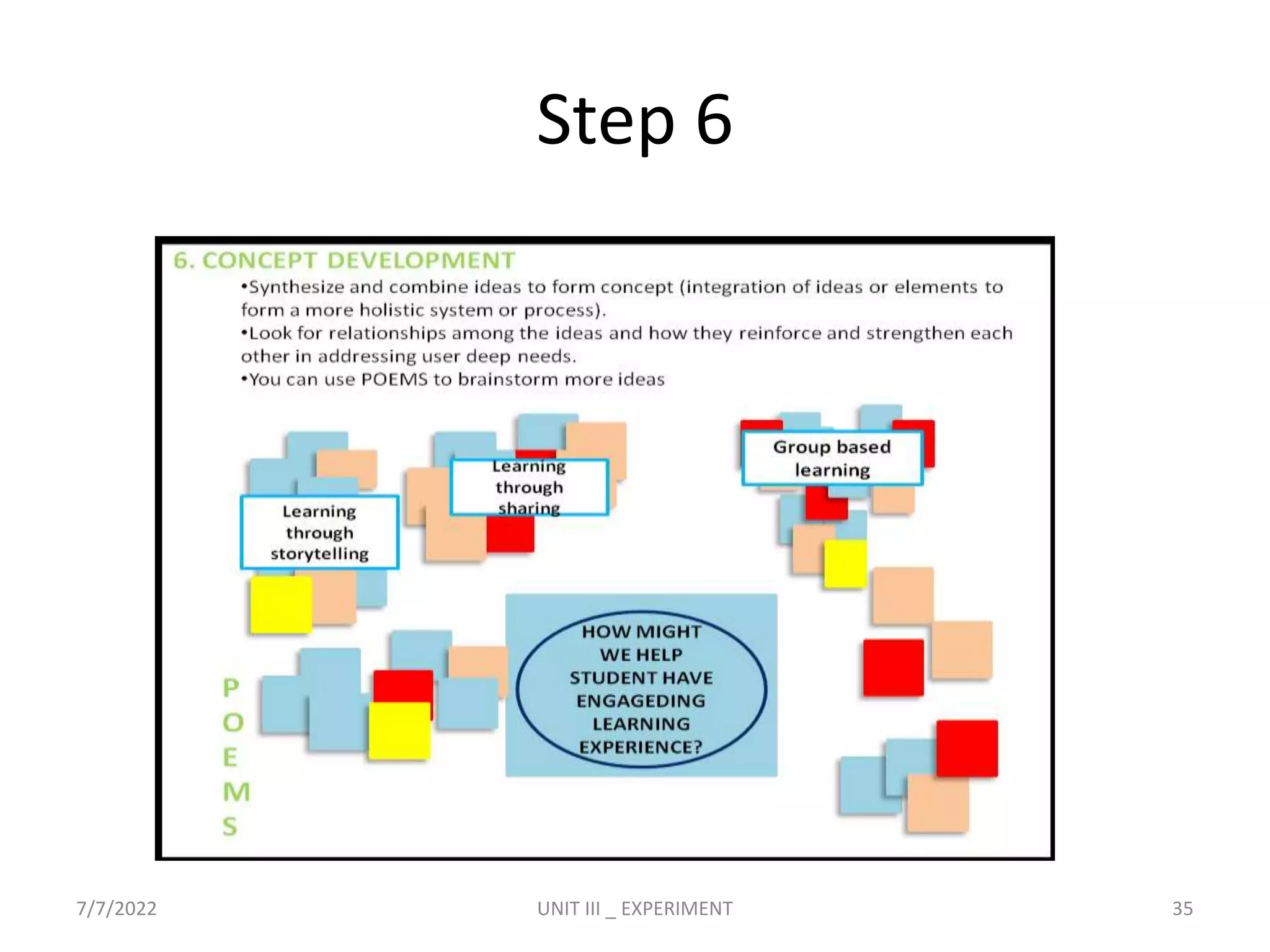 Step 6

6. CONCEPT DEVELOPMENT

•Synthesize and combine ideas to form concept (integration of ideas or elements to form a more holistic system or process).
•Look for relationships among the ideas and how they reinforce and strengthen each other in addressing user deep needs.
•You can use POEMS to brainstorm more ideas

Learning through storytelling

Learning through sharing

Group based learning

HOW MIGHT WE HELP STUDENT HAVE ENGAGEDING LEARNING EXPERIENCE?

P
O
E
M
S

7/7/2022

UNIT III _ EXPERIMENT

35