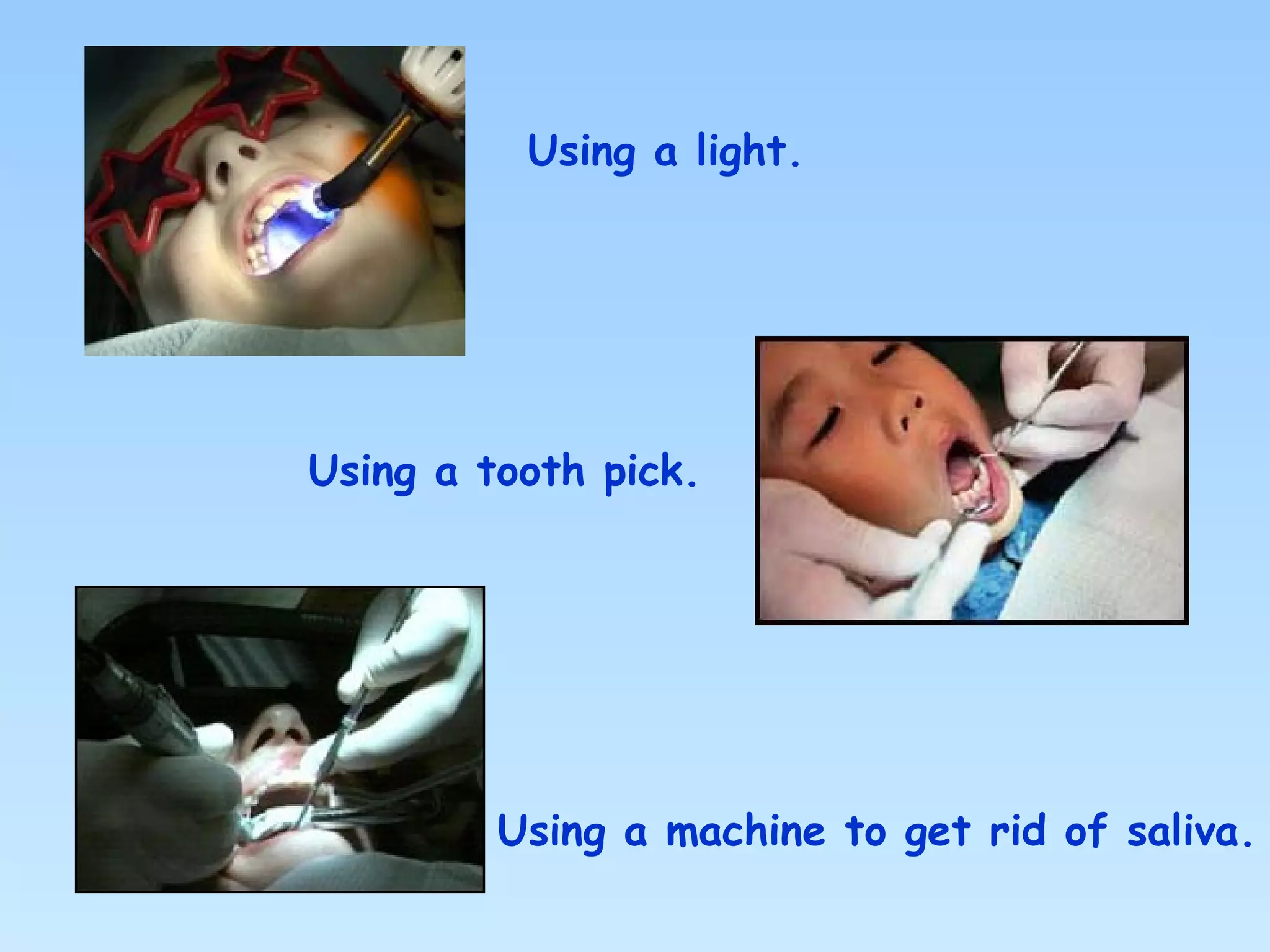 Using a light.

Using a tooth pick.

Using a machine to get rid of saliva.