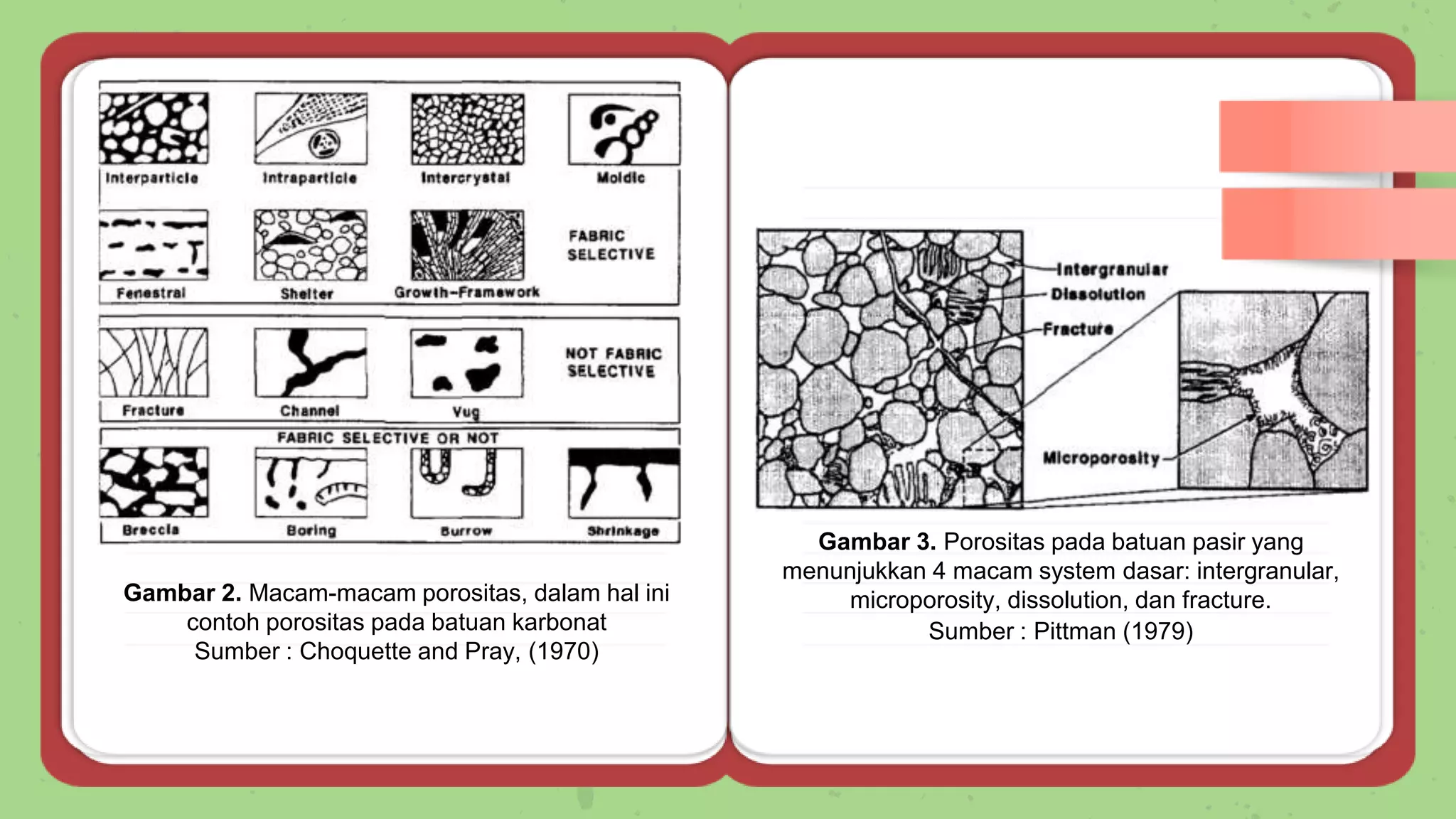 Interparticle
Intraparticle
Intercrystal
Moldic

Fenestral
Shelter
Growth-Framework
FABRIC SELECTIVE

Fracture
Channel
Vug
NOT FABRIC SELECTIVE

FABRIC SELECTIVE OR NOT
Breccia
Boring
Burrow
Shrinkage

**Gambar 2.** Macam-macam porositas, dalam hal ini contoh porositas pada batuan karbonat
Sumber : Choquette and Pray, (1970)

Intergranular
Dissolution
Fracture
Microporosity

**Gambar 3.** Porositas pada batuan pasir yang menunjukkan 4 macam system dasar: intergranular, microporosity, dissolution, dan fracture.
Sumber : Pittman (1979)