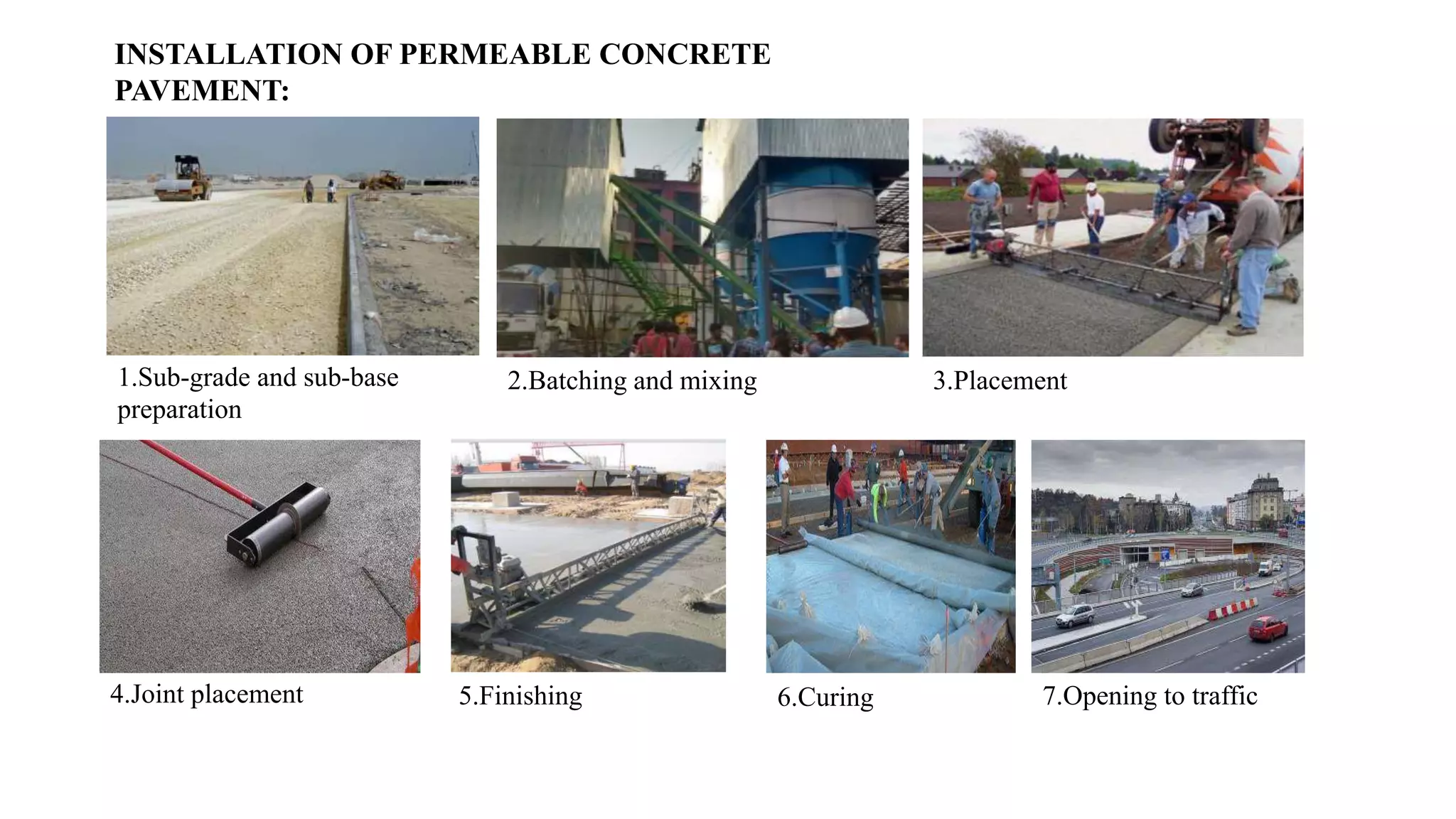 INSTALLATION OF PERMEABLE CONCRETE PAVEMENT:

1.Sub-grade and sub-base preparation

2.Batching and mixing

3.Placement

4.Joint placement

5.Finishing

6.Curing

7.Opening to traffic