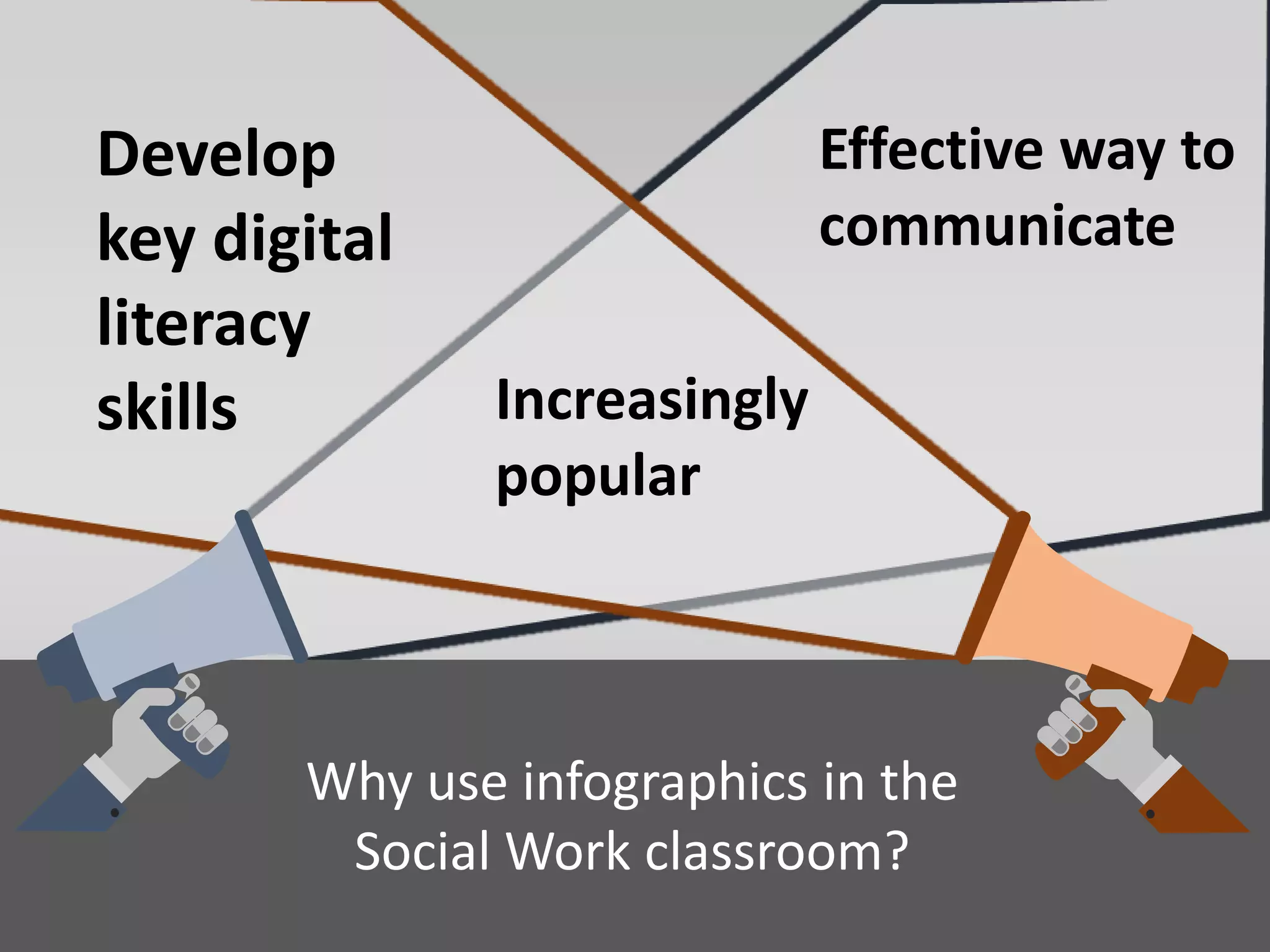 Develop key digital literacy skills

Effective way to communicate

Increasingly popular

Why use infographics in the Social Work classroom?