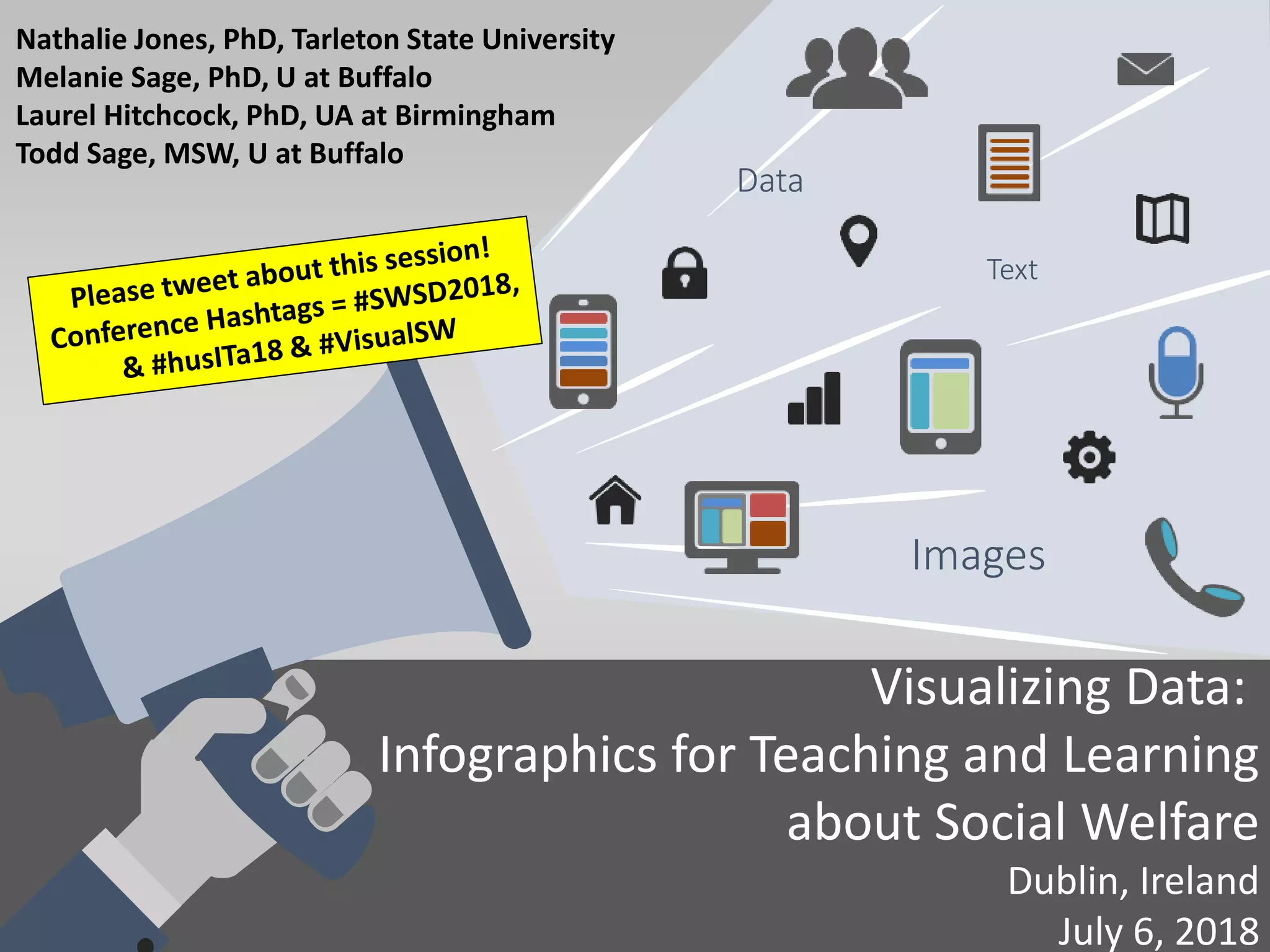 Nathalie Jones, PhD, Tarleton State University
Melanie Sage, PhD, U at Buffalo
Laurel Hitchcock, PhD, UA at Birmingham
Todd Sage, MSW, U at Buffalo

Please tweet about this session!
Conference Hashtags = #SWSD2018,
& #husITa18 & #VisualSW

Data

Text

Images

Visualizing Data:
Infographics for Teaching and Learning about Social Welfare

Dublin, Ireland
July 6, 2018