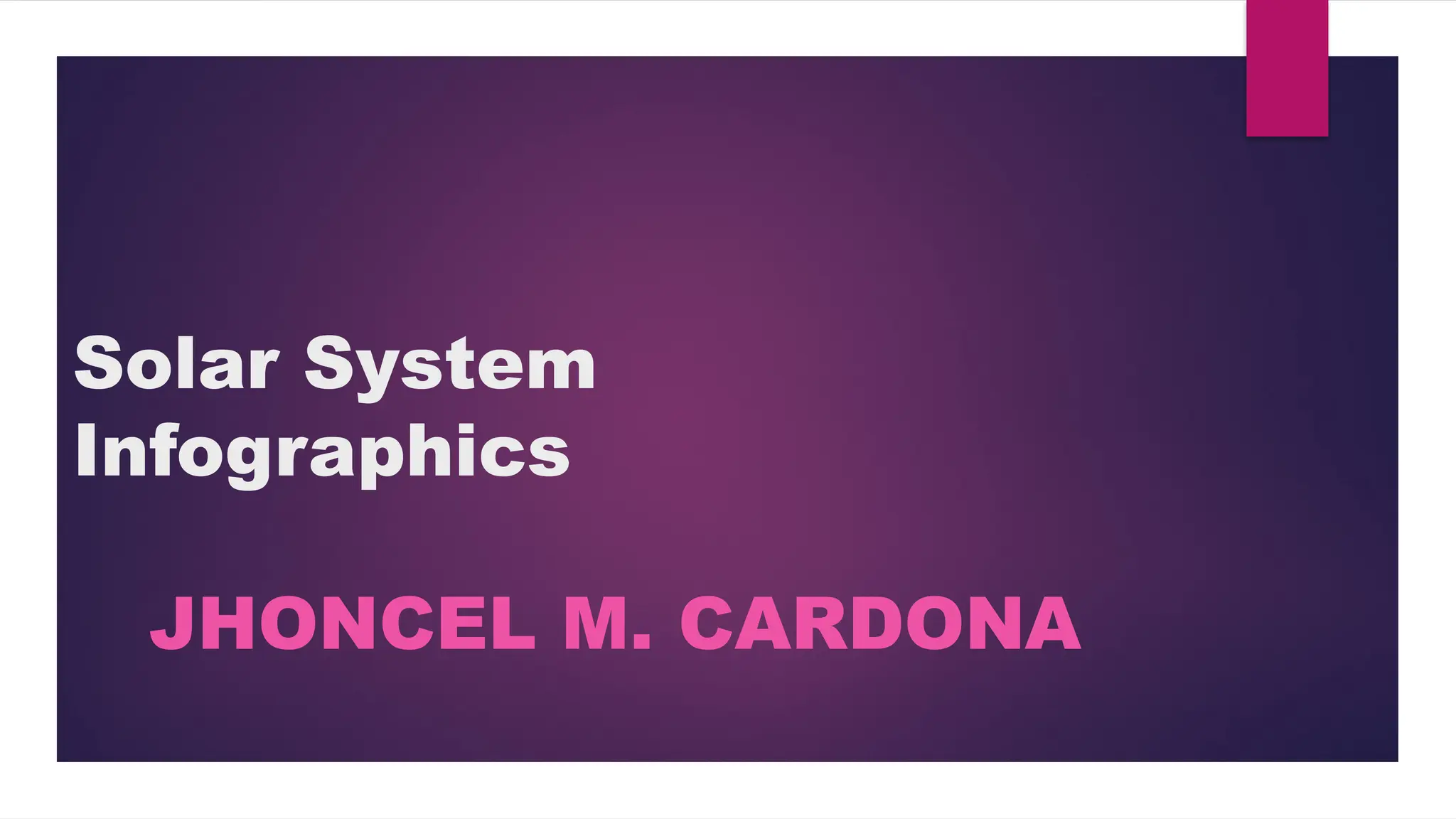 Solar System Infographics

JHONCEL M. CARDONA