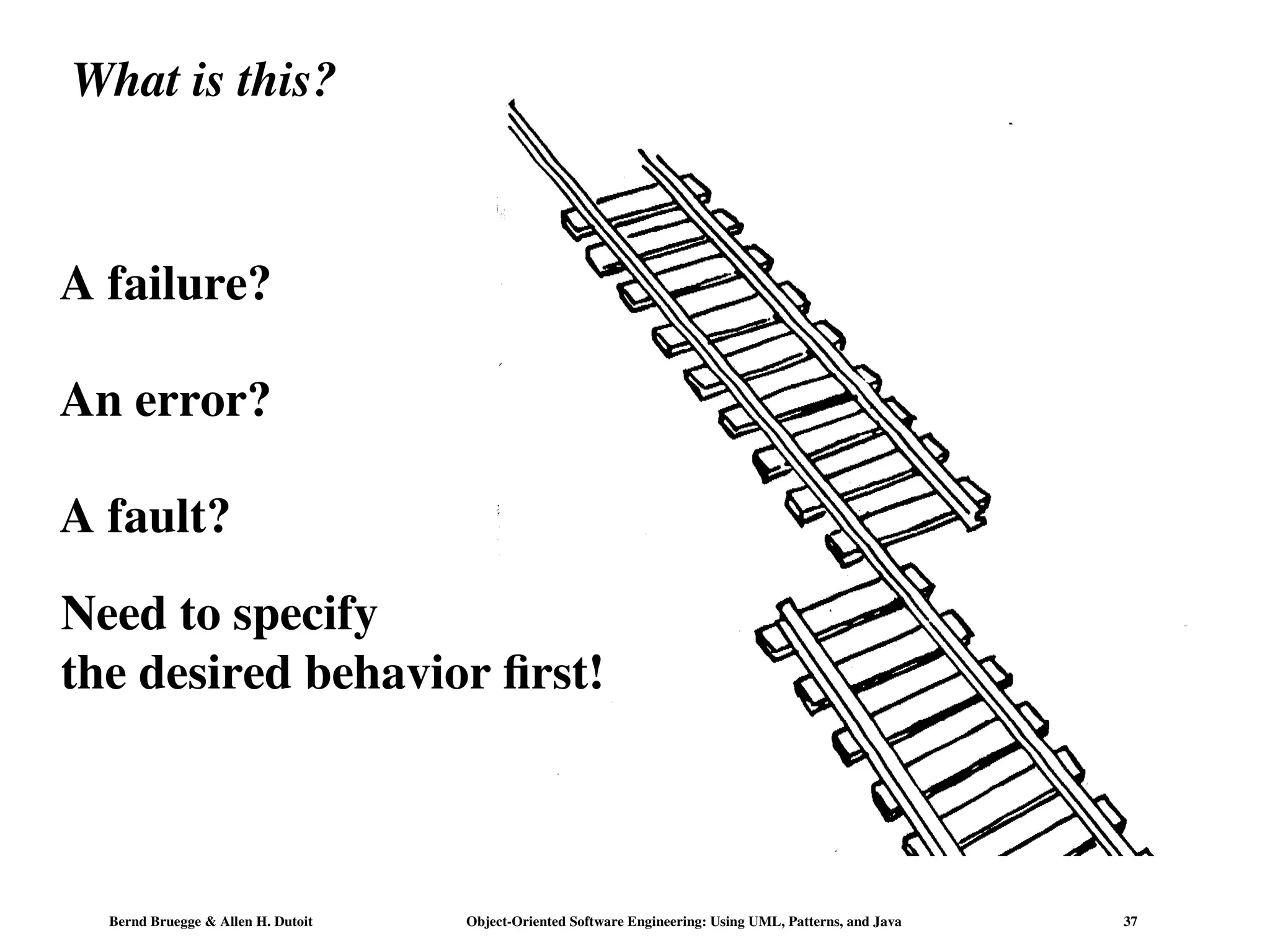 What is this?

A failure?

An error?

A fault?

Need to specify the desired behavior first!

Bernd Bruegge & Allen H. Dutoit

Object-Oriented Software Engineering: Using UML, Patterns, and Java

37