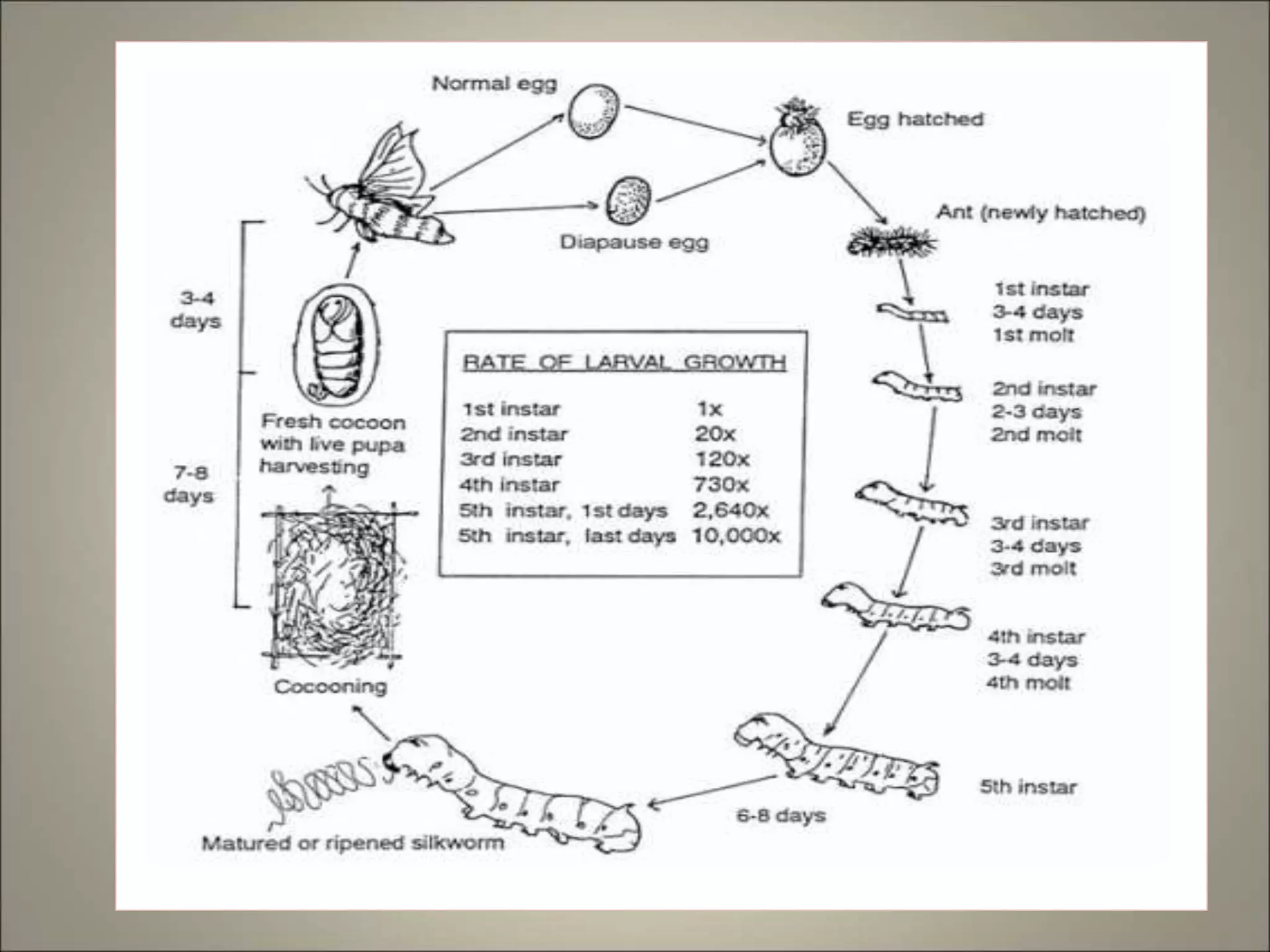 Normal egg

Egg hatched

Diapause egg

Ant (newly hatched)

1st instar
3-4 days
1st molt

2nd instar
2-3 days
2nd molt

3rd instar
3-4 days
3rd molt

4th instar
3-4 days
4th molt

5th instar

6-8 days

Matured or ripened silkworm

Cocooning

Fresh cocoon with live pupa harvesting

3-4 days

7-8 days

RATE OF LARVAL GROWTH

| | |
|---|---|
| 1st instar | 1x |
| 2nd instar | 20x |
| 3rd instar | 120x |
| 4th instar | 730x |
| 5th instar, 1st days | 2,640x |
| 5th instar, last days | 10,000x |