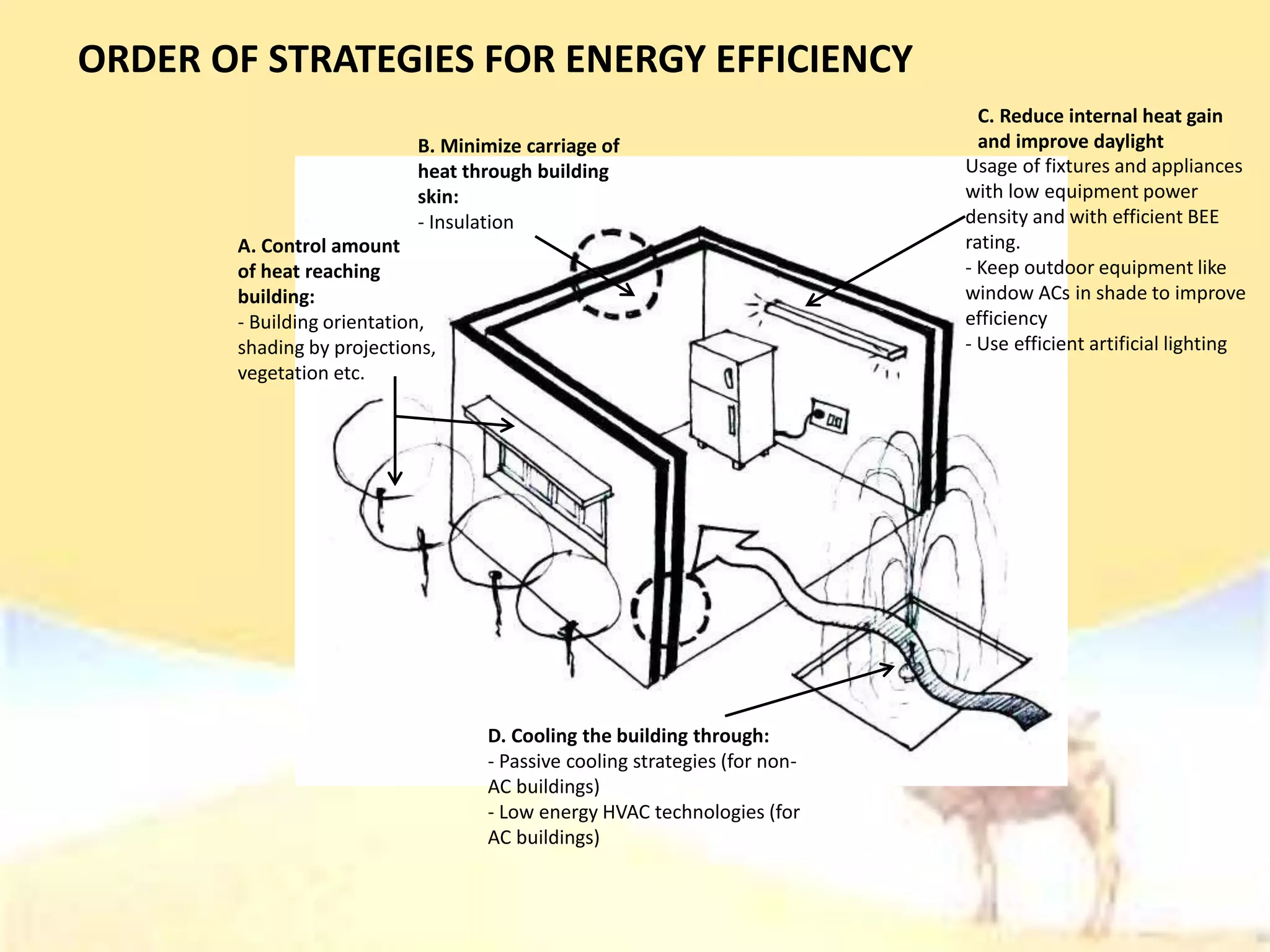 ORDER OF STRATEGIES FOR ENERGY EFFICIENCY

A. Control amount of heat reaching building:
- Building orientation, shading by projections, vegetation etc.

B. Minimize carriage of heat through building skin:
- Insulation

C. Reduce internal heat gain and improve daylight
Usage of fixtures and appliances with low equipment power density and with efficient BEE rating.
- Keep outdoor equipment like window ACs in shade to improve efficiency
- Use efficient artificial lighting

D. Cooling the building through:
- Passive cooling strategies (for non-AC buildings)
- Low energy HVAC technologies (for AC buildings)