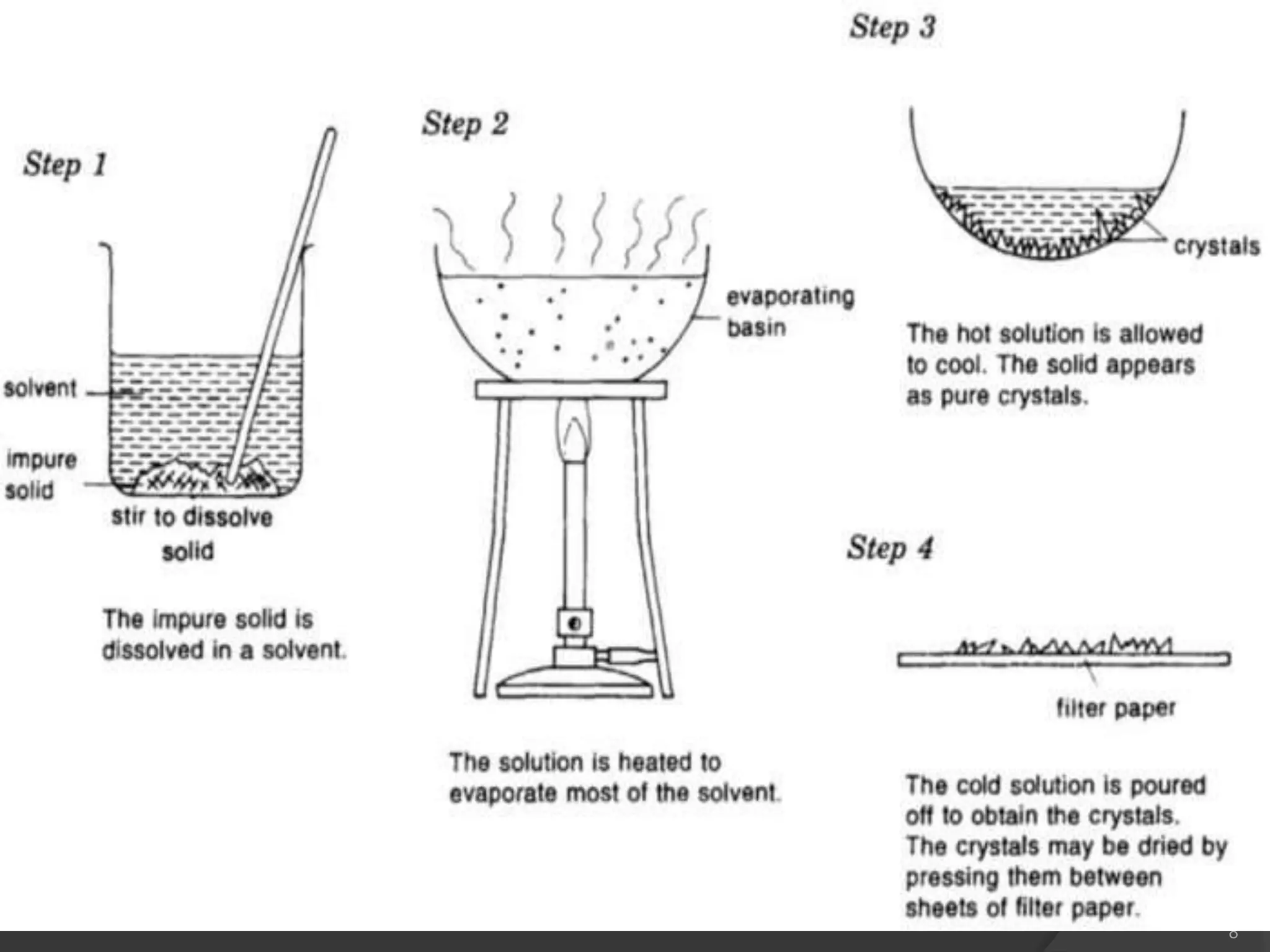 Step 1

solvent

impure solid

stir to dissolve solid

The impure solid is dissolved in a solvent.

Step 2

evaporating basin

The solution is heated to evaporate most of the solvent.

Step 3

crystals

The hot solution is allowed to cool. The solid appears as pure crystals.

Step 4

filter paper

The cold solution is poured off to obtain the crystals. The crystals may be dried by pressing them between sheets of filter paper.

8