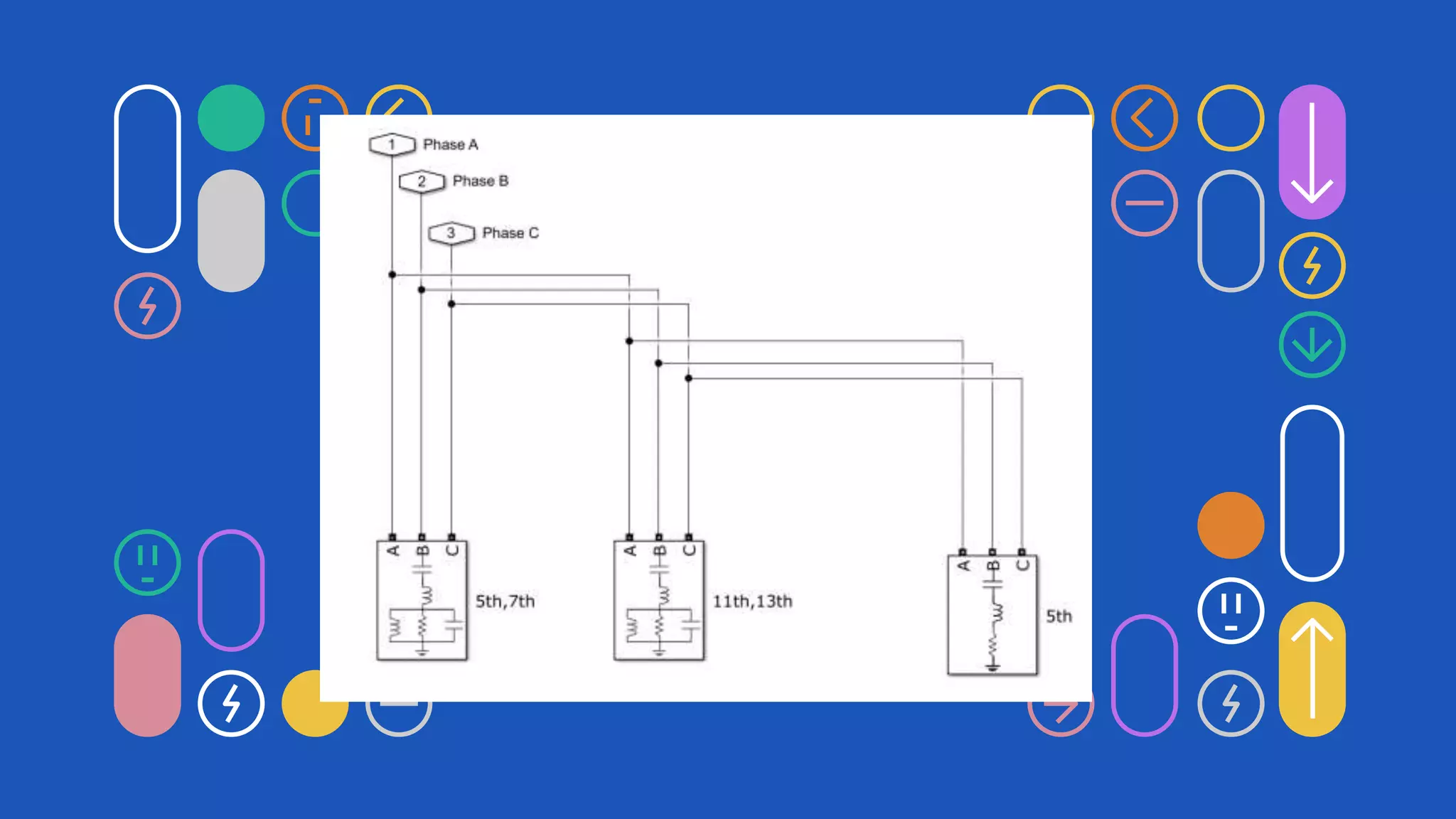 1 Phase A
2 Phase B
3 Phase C

A B C
5th,7th

A B C
11th,13th

A B C
5th