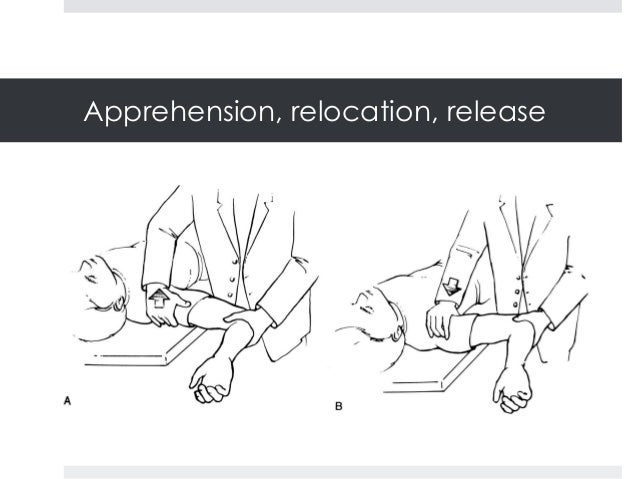 Apprehension, relocation, release

A

B