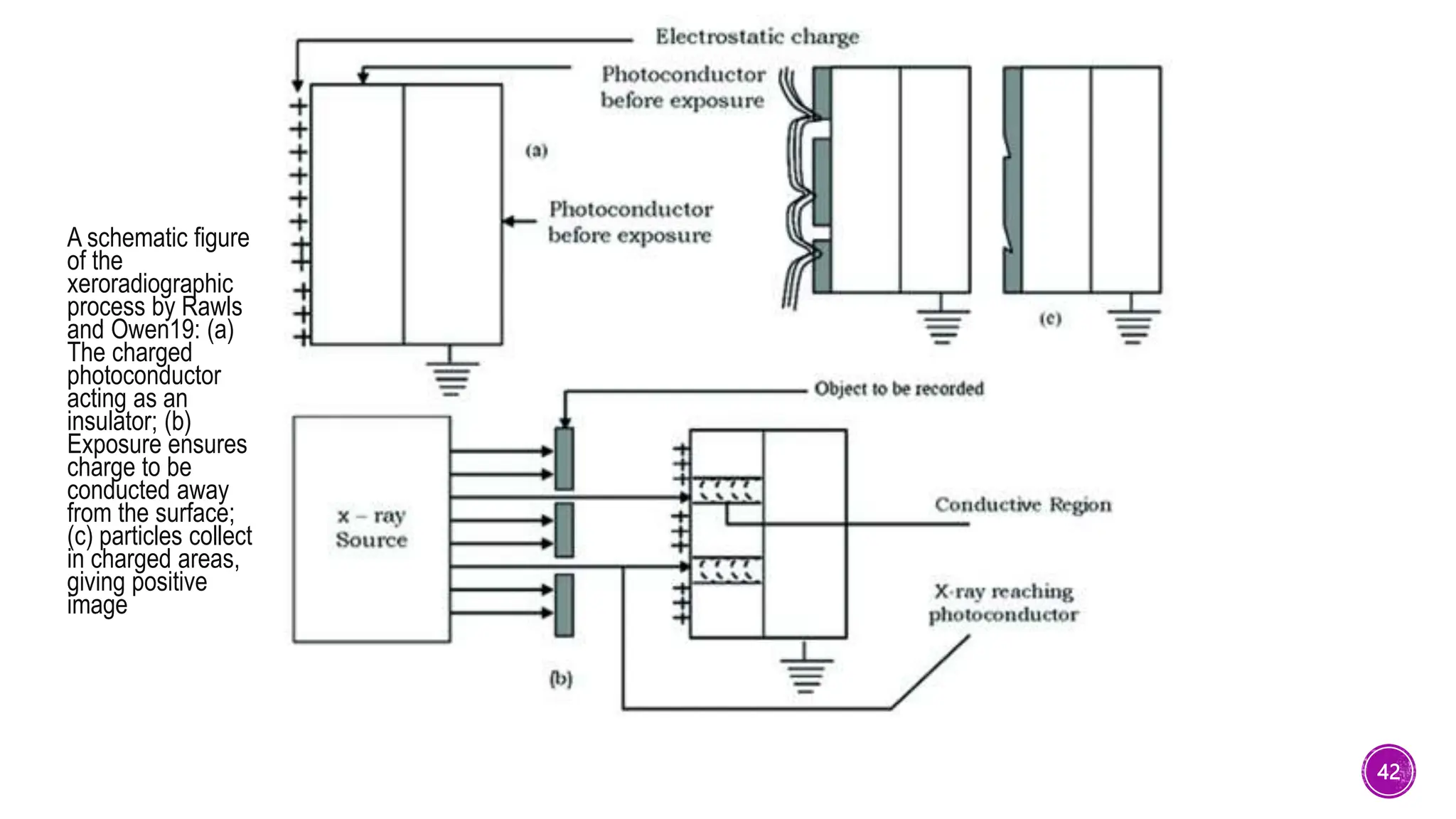 A schematic figure of the xeroradiographic process by Rawls and Owen19: (a) The charged photoconductor acting as an insulator; (b) Exposure ensures charge to be conducted away from the surface; (c) particles collect in charged areas, giving positive image

Electrostatic charge

Photoconductor before exposure

(a)

Photoconductor before exposure

(c)

Object to be recorded

x – ray Source

Conductive Region

X-ray reaching photoconductor

(b)

42