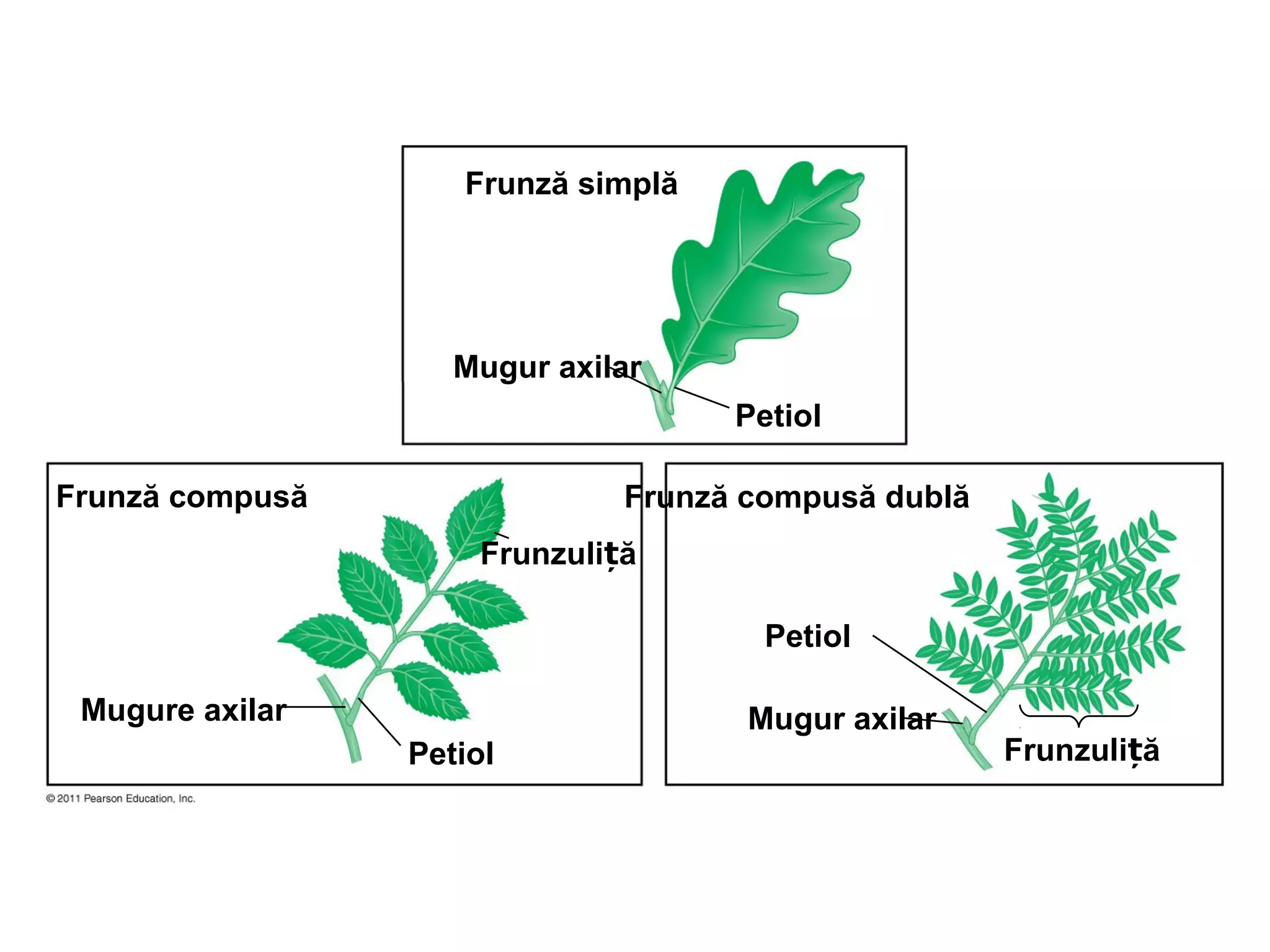 Frunză simplă

Mugur axilar

Petiol

Frunză compusă

Frunzuliță

Mugure axilar

Petiol

Frunză compusă dublă

Petiol

Mugur axilar

Frunzuliță

© 2011 Pearson Education, Inc.