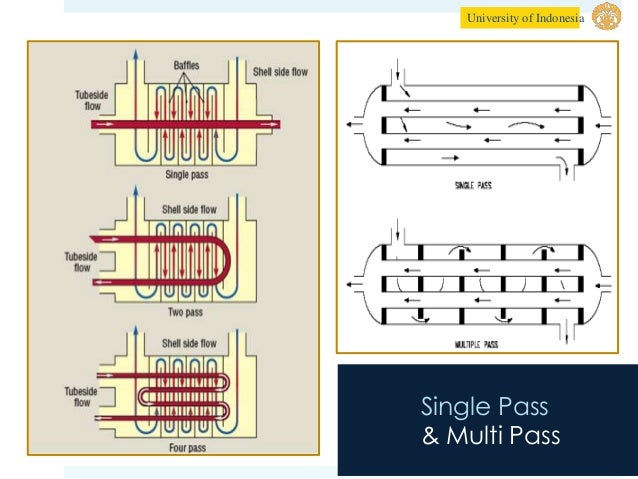 University of Indonesia

Baffles
Shell side flow
Tubeside flow
Single pass

Shell side flow
Tubeside flow
Two pass

Shell side flow
Tubeside flow
Four pass

SINGLE PASS

MULTIPLE PASS

Single Pass
& Multi Pass