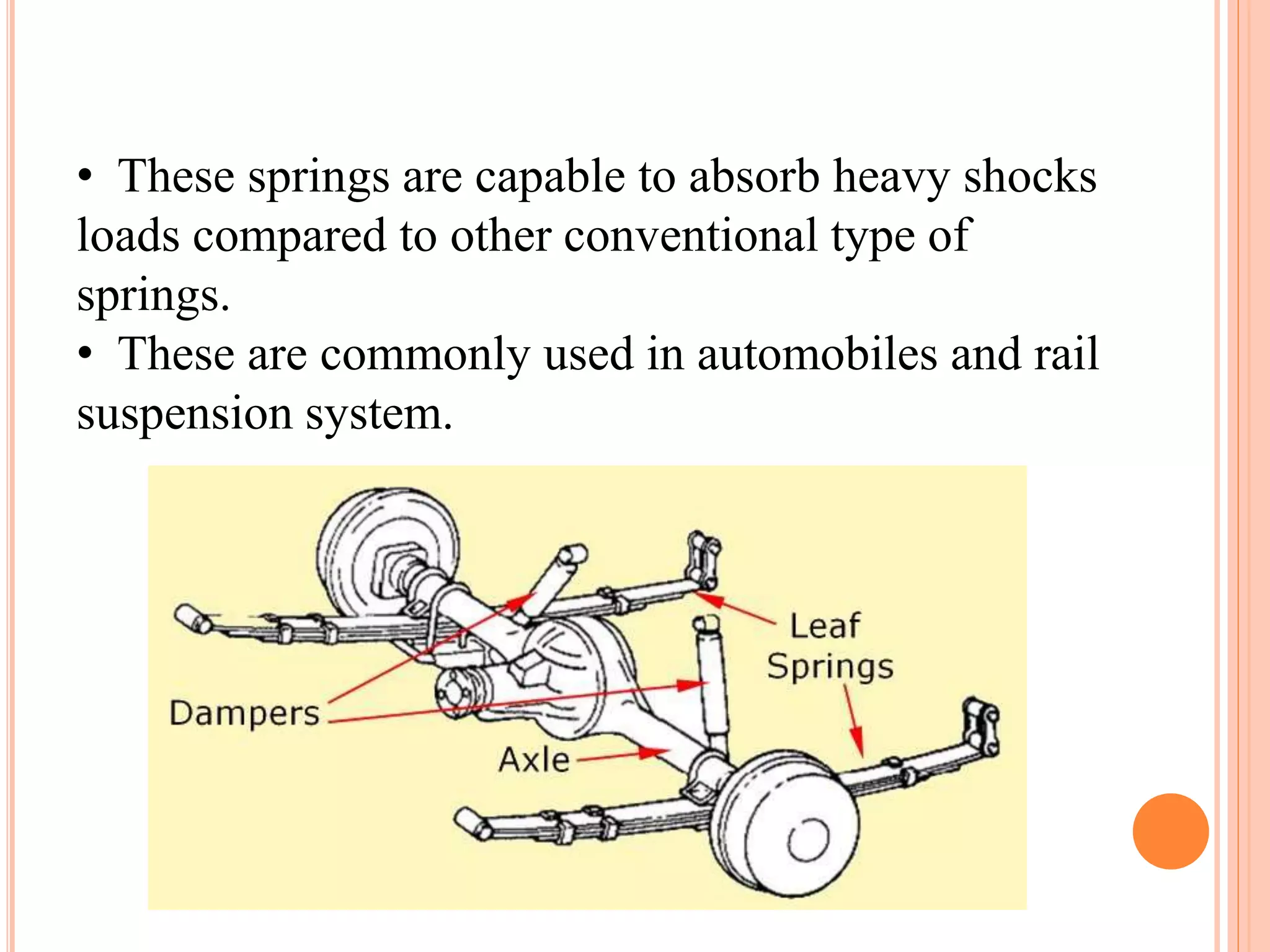 • These springs are capable to absorb heavy shocks loads compared to other conventional type of springs.
• These are commonly used in automobiles and rail suspension system.

Leaf Springs

Dampers

Axle