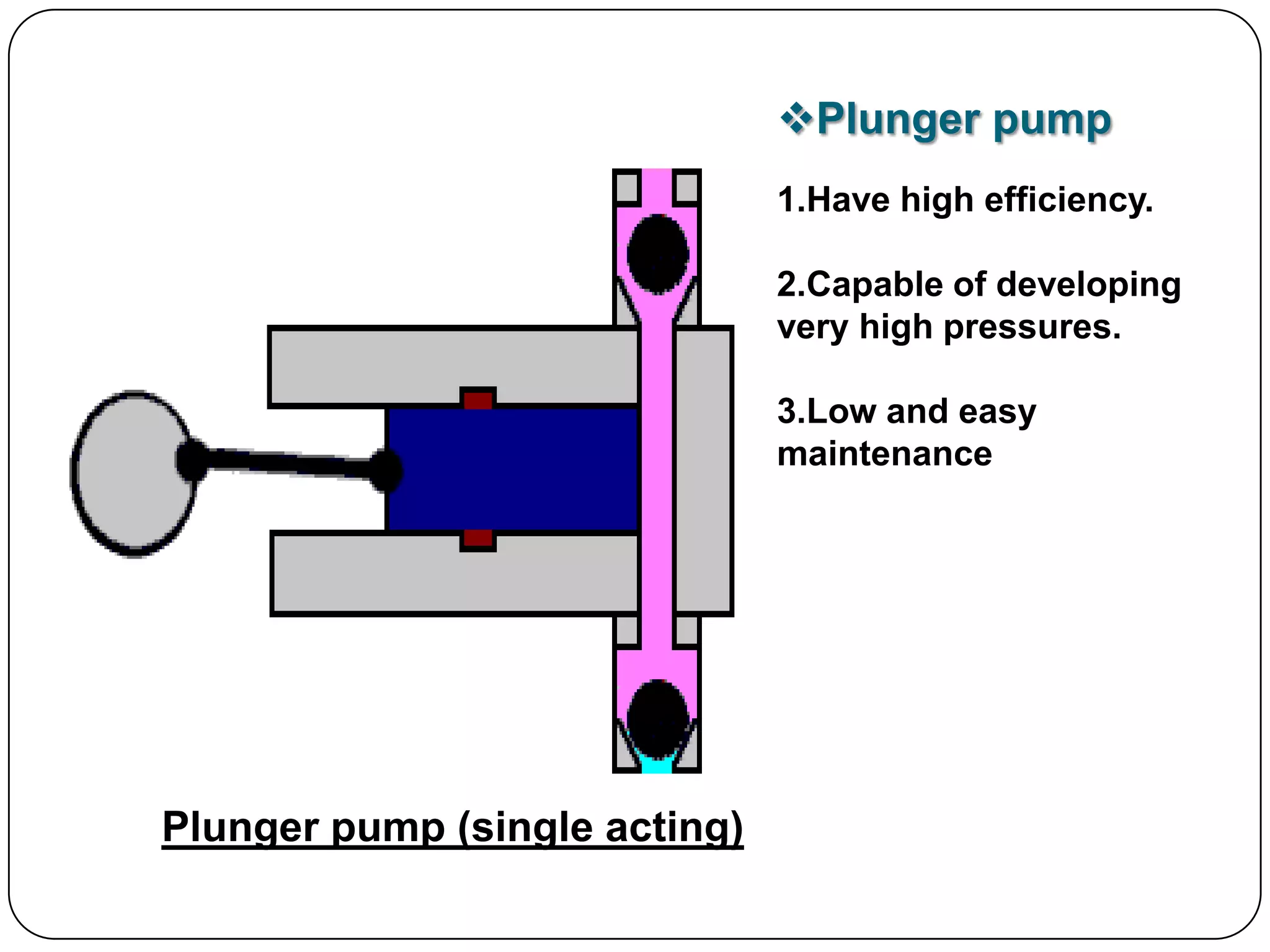 ❖Plunger pump

1.Have high efficiency.

2.Capable of developing very high pressures.

3.Low and easy maintenance

Plunger pump (single acting)