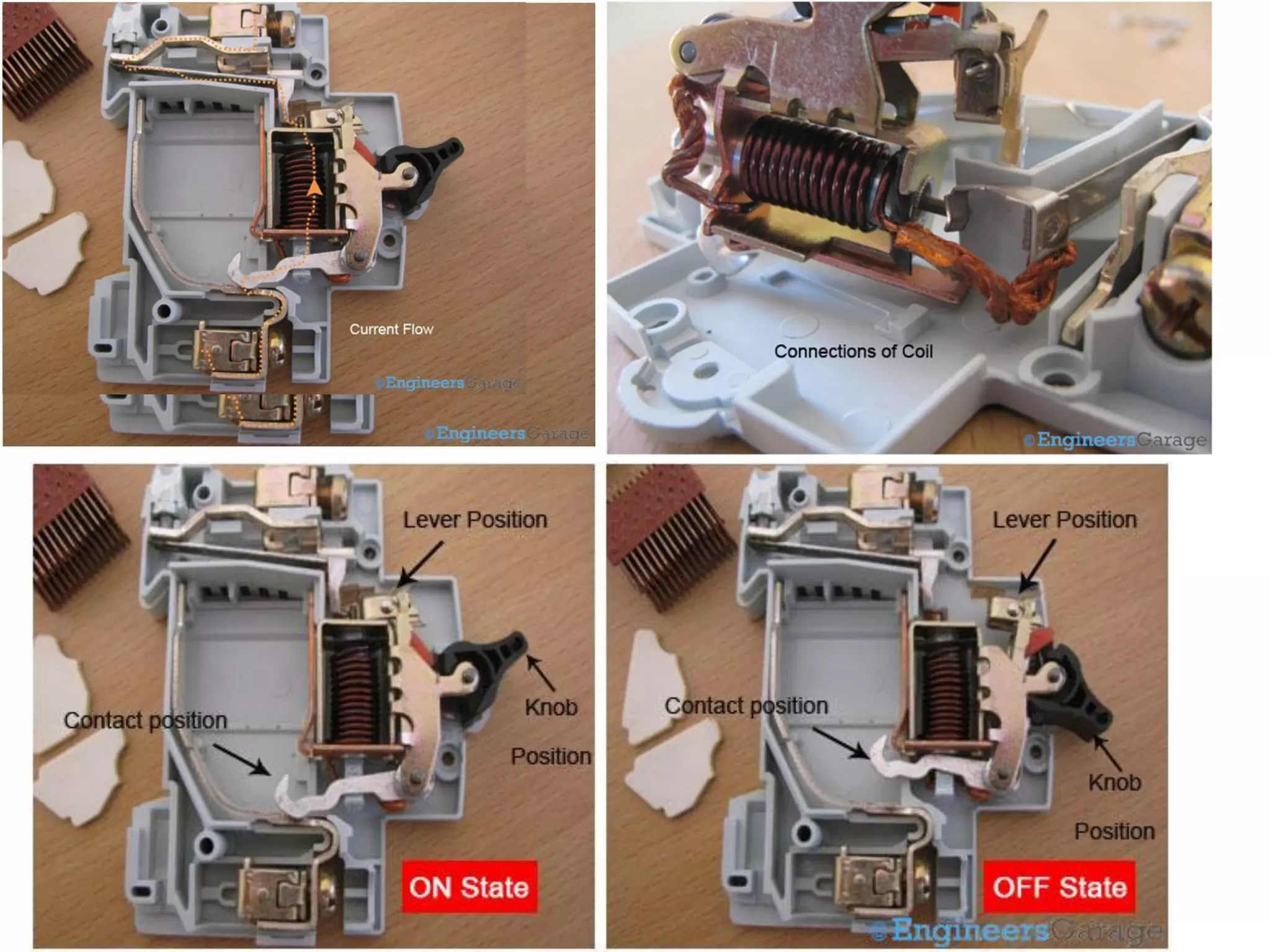 Current Flow

©EngineersGarage

©EngineersGarage

Connections of Coil

©EngineersGarage

Lever Position

Contact position

Knob

Position

ON State

Lever Position

Contact position

Knob

Position

OFF State

©EngineersGarage