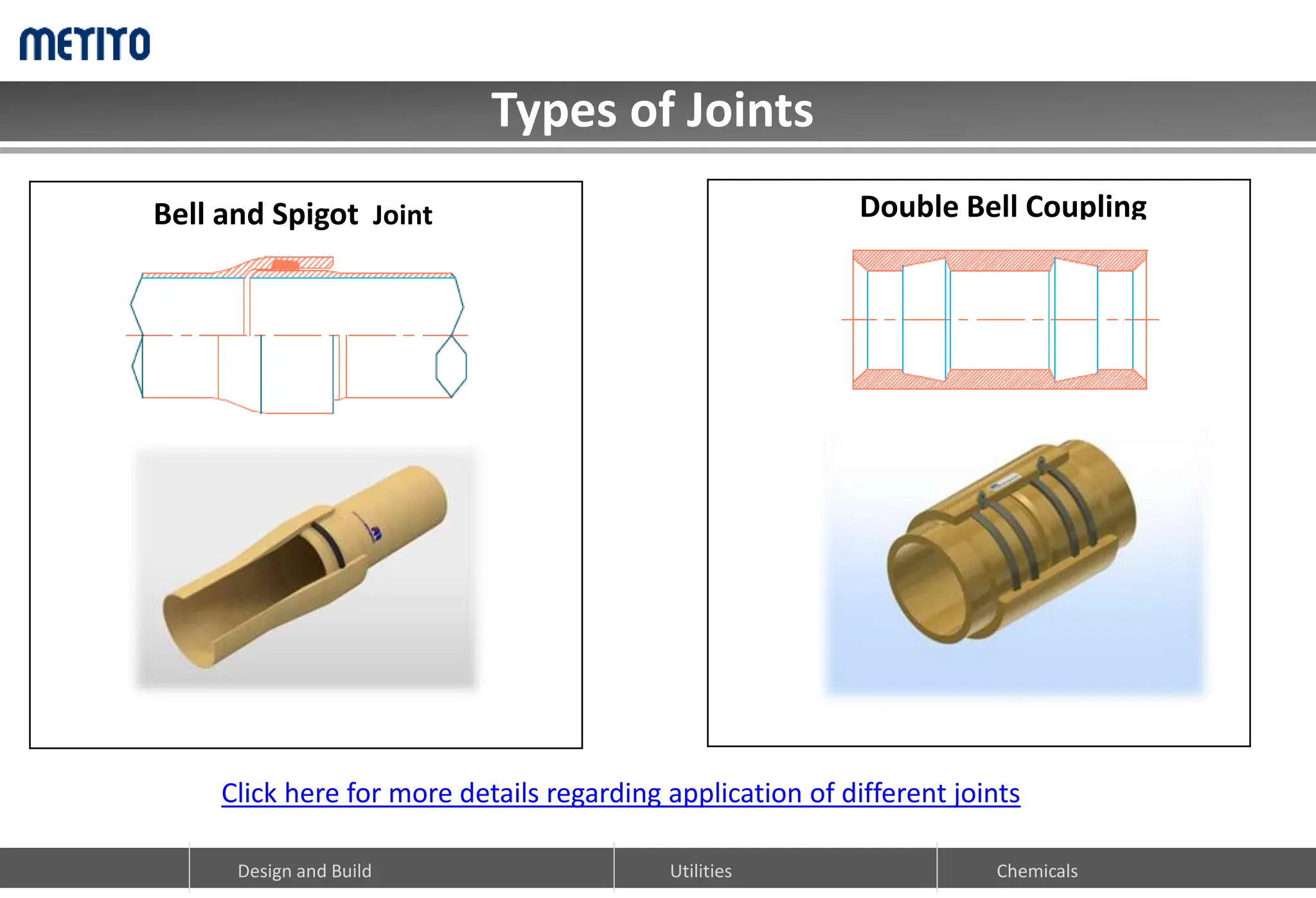 METITO

Types of Joints

Bell and Spigot Joint

Double Bell Coupling

Click here for more details regarding application of different joints

Design and Build

Utilities

Chemicals