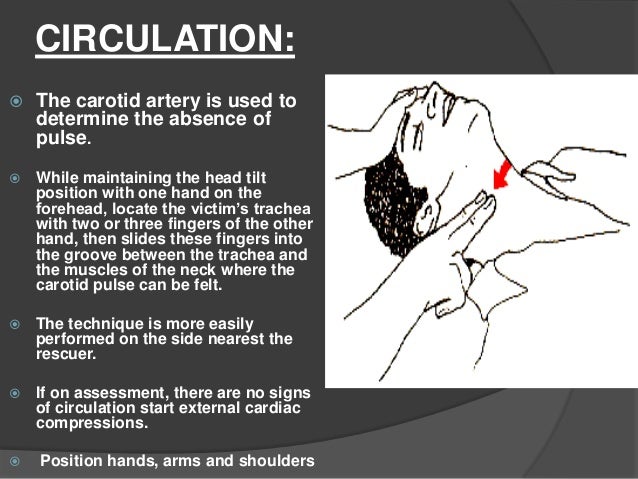 CIRCULATION:

The carotid artery is used to determine the absence of pulse.

While maintaining the head tilt position with one hand on the forehead, locate the victim's trachea with two or three fingers of the other hand, then slides these fingers into the groove between the trachea and the muscles of the neck where the carotid pulse can be felt.

The technique is more easily performed on the side nearest the rescuer.

If on assessment, there are no signs of circulation start external cardiac compressions.

Position hands, arms and shoulders