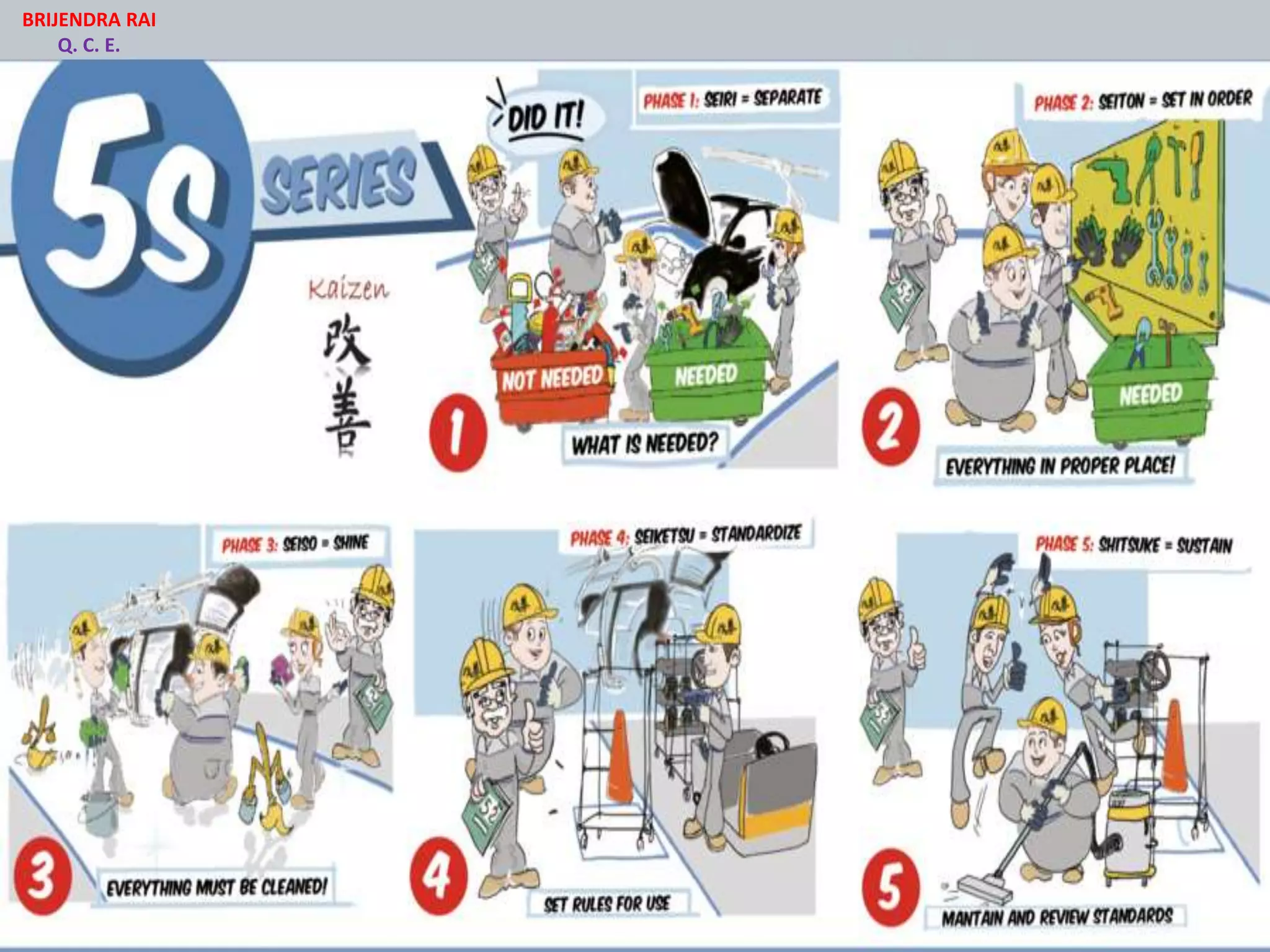 BRIJENDRA RAI
Q. C. E.

5S SERIES

Kaizen
改善

DID IT!

PHASE 1: SEIRI = SEPARATE

NOT NEEDED

NEEDED

1

WHAT IS NEEDED?

PHASE 2: SEITON = SET IN ORDER

NEEDED

2

EVERYTHING IN PROPER PLACE!

PHASE 3: SEISO = SHINE

3

EVERYTHING MUST BE CLEANED!

PHASE 4: SEIKETSU = STANDARDIZE

4

SET RULES FOR USE

PHASE 5: SHITSUKE = SUSTAIN

5

MANTAIN AND REVIEW STANDARDS