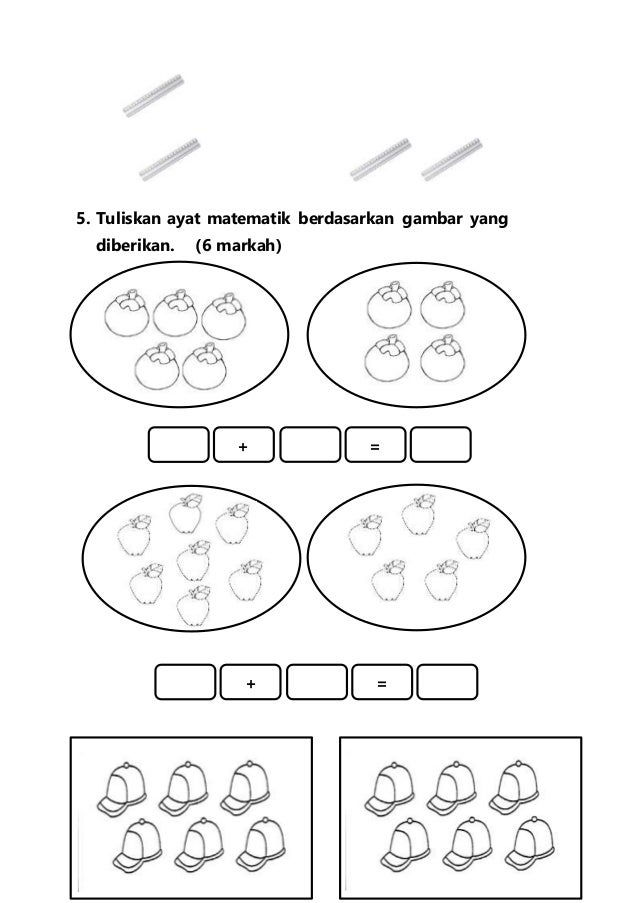 5. Tuliskan ayat matematik berdasarkan gambar yang diberikan. (6 markah)

+ =

+ =