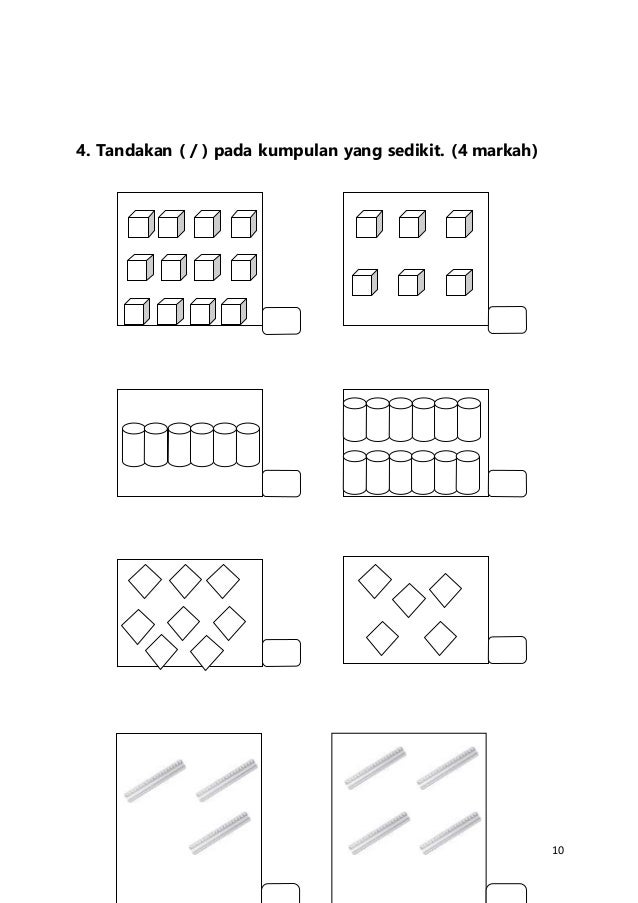 4. Tandakan ( / ) pada kumpulan yang sedikit. (4 markah)

10