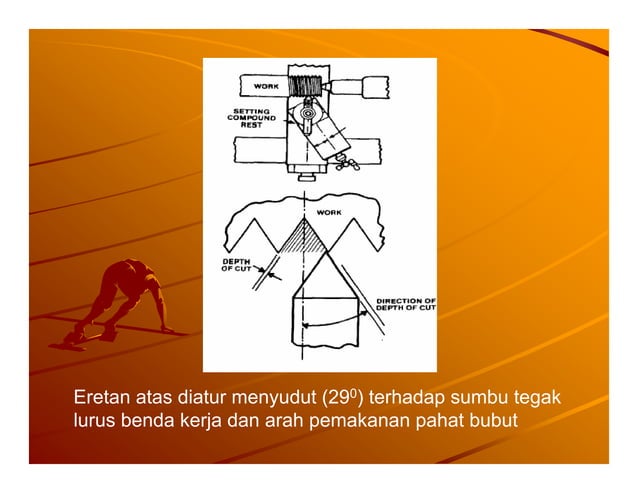 WORK

SETTING COMPOUND REST

WORK

DEPTH OF CUT

DIRECTION OF DEPTH OF CUT

Eretan atas diatur menyudut ($29^0$) terhadap sumbu tegak lurus benda kerja dan arah pemakanan pahat bubut