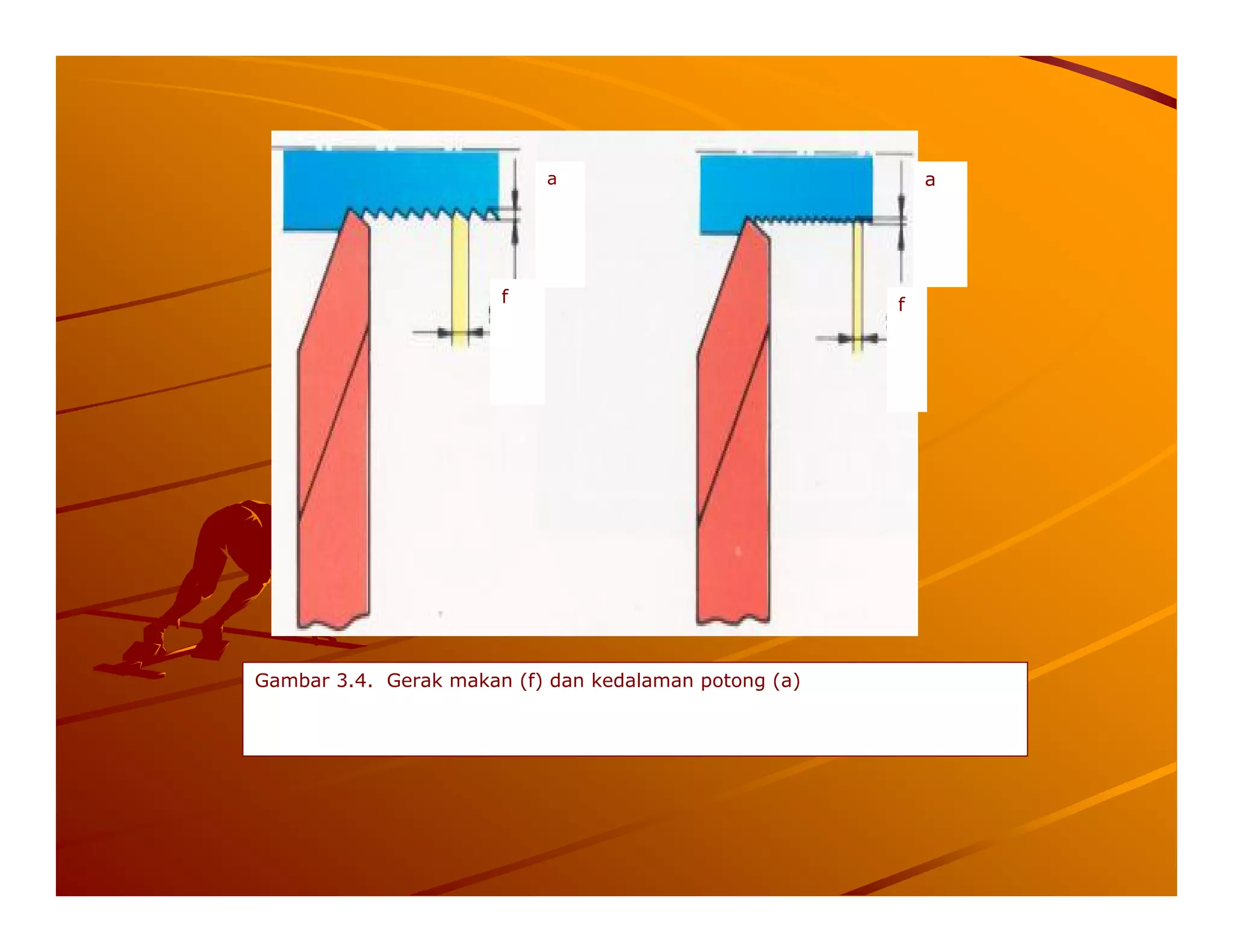 a

f

a

f

Gambar 3.4. Gerak makan (f) dan kedalaman potong (a)