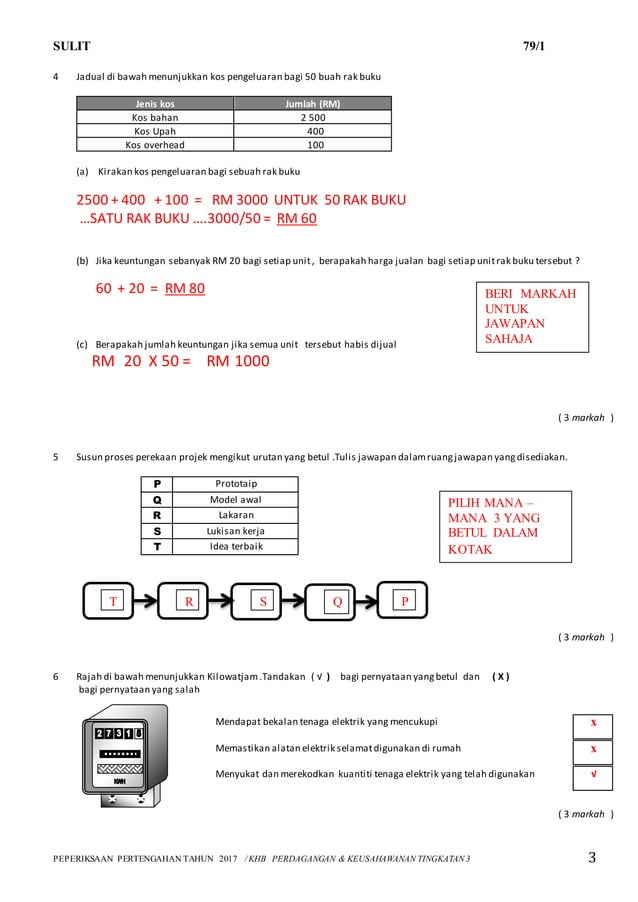 SULIT 79/1

4 Jadual di bawah menunjukkan kos pengeluaran bagi 50 buah rak buku

| Jenis kos | Jumlah (RM) |
|---|---|
| Kos bahan | 2 500 |
| Kos Upah | 400 |
| Kos overhead | 100 |

(a) Kirakan kos pengeluaran bagi sebuah rak buku

2500 + 400 + 100 = RM 3000 UNTUK 50 RAK BUKU
…SATU RAK BUKU ….3000/50 = RM 60

(b) Jika keuntungan sebanyak RM 20 bagi setiap unit, berapakah harga jualan bagi setiap unit rak buku tersebut ?

60 + 20 = RM 80

BERI MARKAH UNTUK JAWAPAN SAHAJA

(c) Berapakah jumlah keuntungan jika semua unit tersebut habis dijual

RM 20 X 50 = RM 1000

( 3 markah )

5 Susun proses perekaan projek mengikut urutan yang betul .Tulis jawapan dalam ruang jawapan yang disediakan.

| P | Prototaip |
|---|---|
| Q | Model awal |
| R | Lakaran |
| S | Lukisan kerja |
| T | Idea terbaik |

PILIH MANA – MANA 3 YANG BETUL DALAM KOTAK

T R S Q P

( 3 markah )

6 Rajah di bawah menunjukkan Kilowatjam .Tandakan ( √ ) bagi pernyataan yang betul dan ( X ) bagi pernyataan yang salah

2 7 3 1 8
KWH

Mendapat bekalan tenaga elektrik yang mencukupi x
Memastikan alatan elektrik selamat digunakan di rumah x
Menyukat dan merekodkan kuantiti tenaga elektrik yang telah digunakan √

( 3 markah )

PEPERIKSAAN PERTENGAHAN TAHUN 2017 / KHB PERDAGANGAN & KEUSAHAWANAN TINGKATAN 3 3