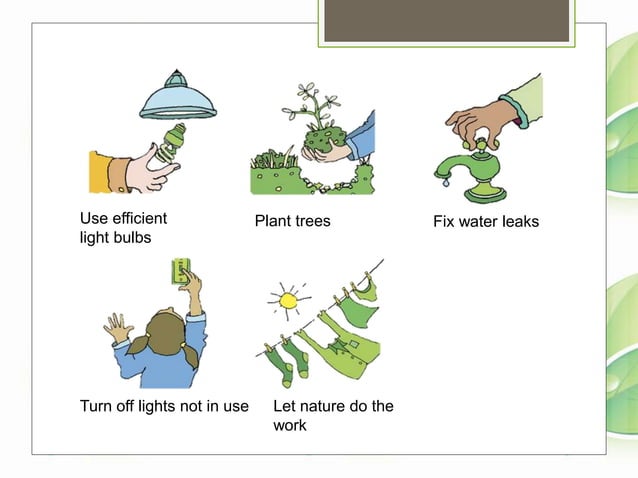 Use efficient light bulbs

Plant trees

Fix water leaks

Turn off lights not in use

Let nature do the work