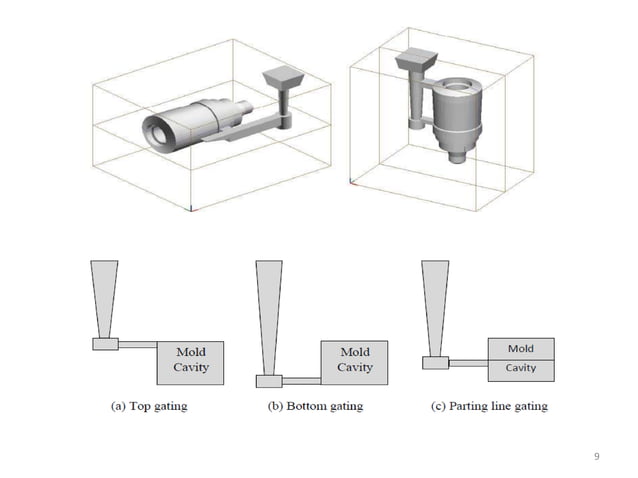 Mold Cavity

(a) Top gating

Mold Cavity

(b) Bottom gating

Mold

Cavity

(c) Parting line gating

9