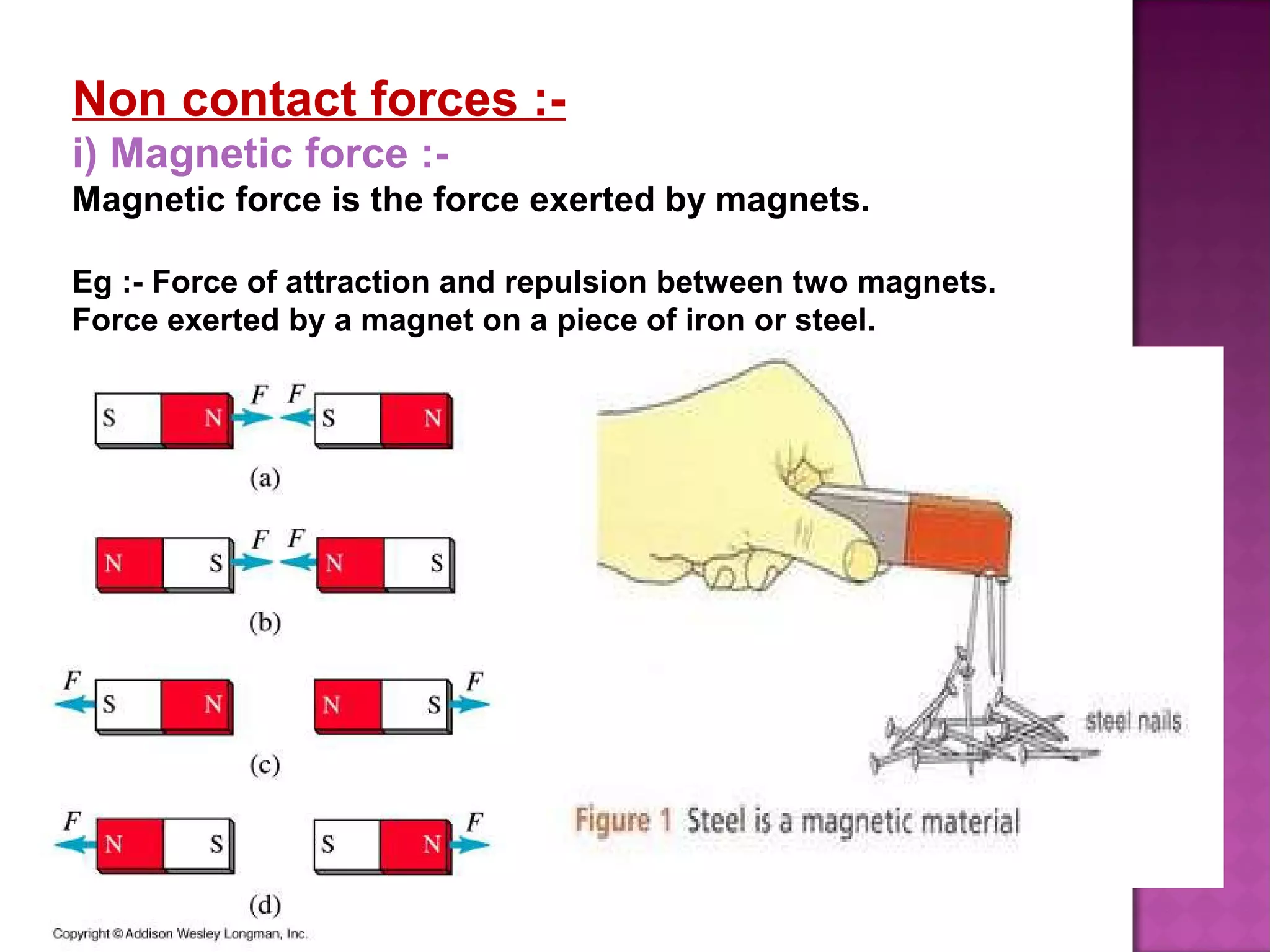 Non contact forces :-
i) Magnetic force :-
Magnetic force is the force exerted by magnets.

Eg :- Force of attraction and repulsion between two magnets.
Force exerted by a magnet on a piece of iron or steel.

S N $F$ $F$ S N
(a)

N S $F$ $F$ N S
(b)

$F$ S N N S $F$
(c)

$F$ N S S N $F$
(d)

Copyright © Addison Wesley Longman, Inc.

steel nails

Figure 1 Steel is a magnetic material