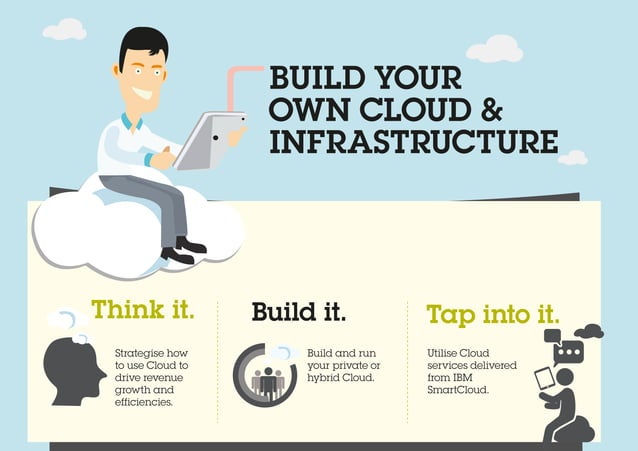 BUILD YOUR OWN CLOUD & INFRASTRUCTURE

Think it.

Strategise how to use Cloud to drive revenue growth and efficiencies.

Build it.

Build and run your private or hybrid Cloud.

Tap into it.

Utilise Cloud services delivered from IBM SmartCloud.