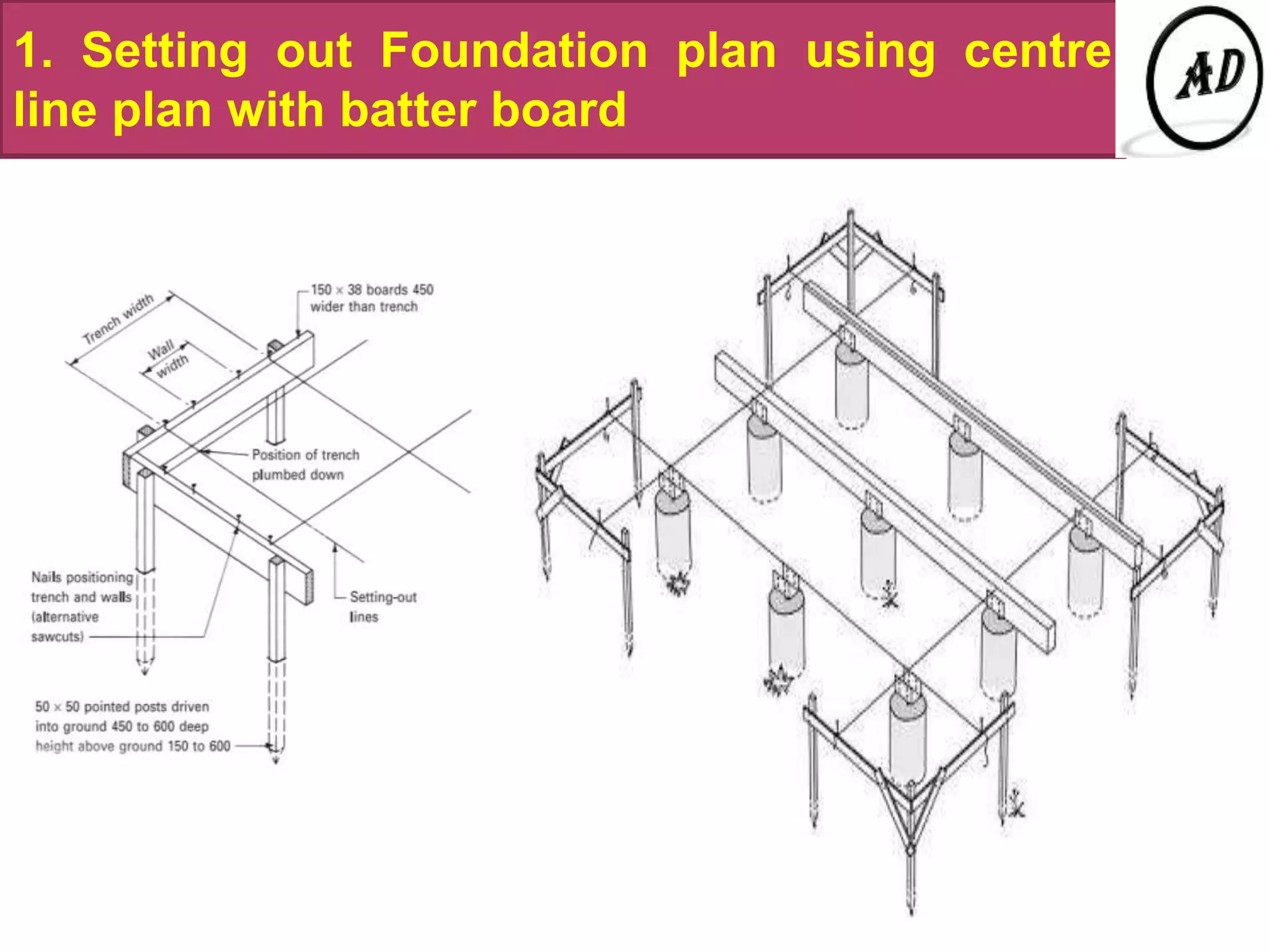 1. Setting out Foundation plan using centre line plan with batter board

AD

Trench width

Wall width

150 × 38 boards 450 wider than trench

Position of trench plumbed down

Nails positioning trench and walls (alternative sawcuts)

Setting-out lines

50 × 50 pointed posts driven into ground 450 to 600 deep height above ground 150 to 600