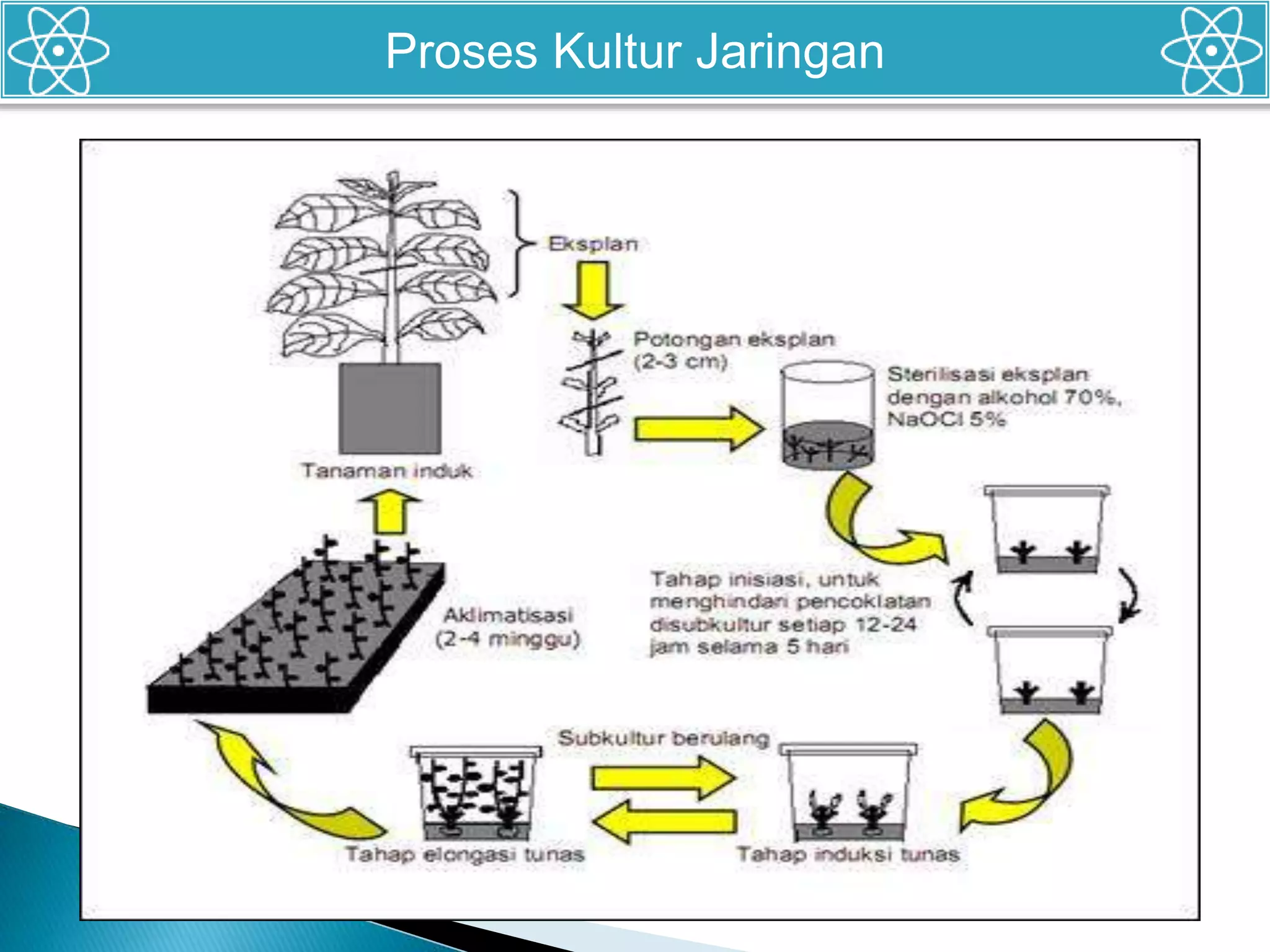 Proses Kultur Jaringan

Eksplan

Potongan eksplan (2-3 cm)

Sterilisasi eksplan dengan alkohol 70%, NaOCl 5%

Tanaman induk

Tahap inisiasi, untuk menghindari pencoklatan disubkultur setiap 12-24 jam selama 5 hari

Aklimatisasi (2-4 minggu)

Subkultur berulang

Tahap elongasi tunas

Tahap induksi tunas