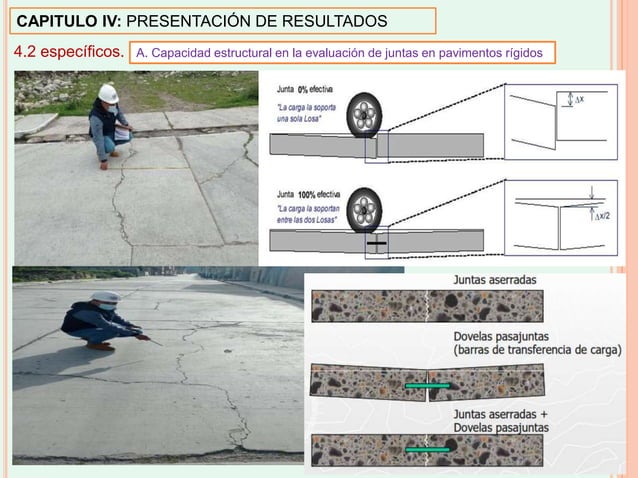 CAPITULO IV: PRESENTACIÓN DE RESULTADOS

4.2 específicos.

A. Capacidad estructural en la evaluación de juntas en pavimentos rígidos

Junta 0% efectiva
"La carga la soporta una sola Losa"

$\Delta x$

Junta 100% efectiva
"La carga la soportan entre las dos Losas"

$\Delta x/2$

Juntas aserradas

Dovelas pasajuntas
(barras de transferencia de carga)

Juntas aserradas +
Dovelas pasajuntas