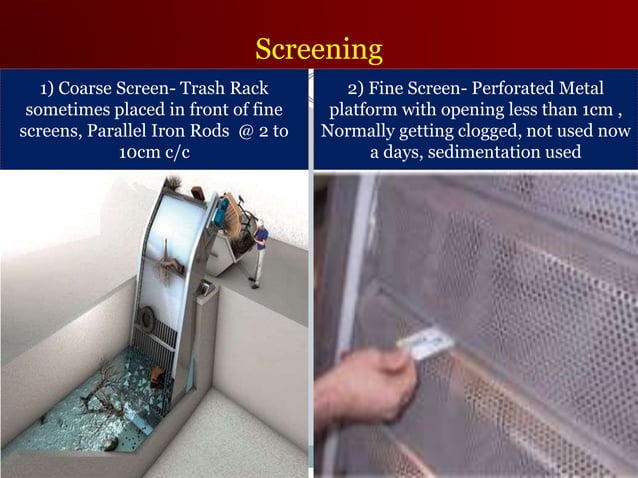 Screening

1) Coarse Screen- Trash Rack sometimes placed in front of fine screens, Parallel Iron Rods @ 2 to 10cm c/c

2) Fine Screen- Perforated Metal platform with opening less than 1cm , Normally getting clogged, not used now a days, sedimentation used