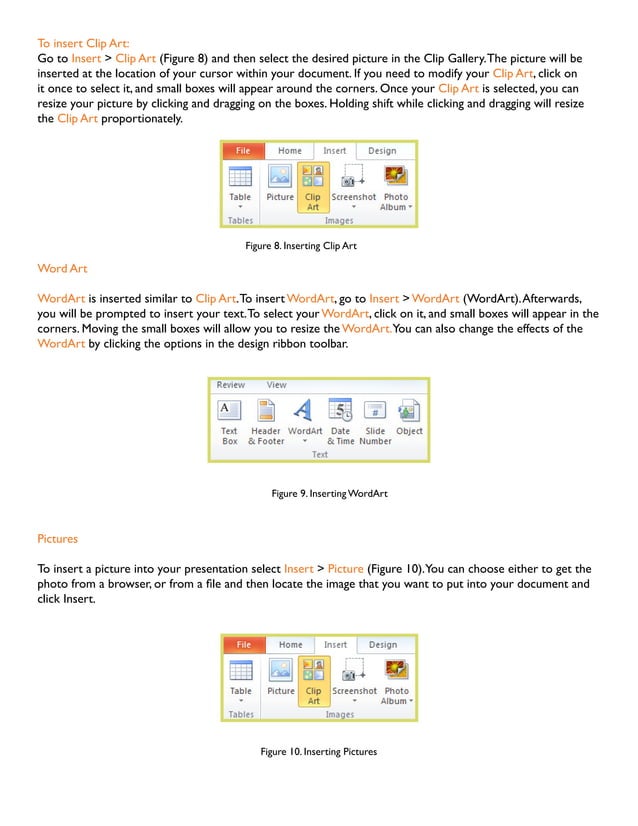 To insert Clip Art:
Go to Insert > Clip Art (Figure 8) and then select the desired picture in the Clip Gallery. The picture will be inserted at the location of your cursor within your document. If you need to modify your Clip Art, click on it once to select it, and small boxes will appear around the corners. Once your Clip Art is selected, you can resize your picture by clicking and dragging on the boxes. Holding shift while clicking and dragging will resize the Clip Art proportionately.

File Home Insert Design
Table Picture Clip Art Screenshot Photo Album
Tables Images

Figure 8. Inserting Clip Art

Word Art

WordArt is inserted similar to Clip Art. To insert WordArt, go to Insert > WordArt (WordArt). Afterwards, you will be prompted to insert your text. To select your WordArt, click on it, and small boxes will appear in the corners. Moving the small boxes will allow you to resize the WordArt. You can also change the effects of the WordArt by clicking the options in the design ribbon toolbar.

Review View
Text Box Header & Footer WordArt Date & Time Slide Number Object
Text

Figure 9. Inserting WordArt

Pictures

To insert a picture into your presentation select Insert > Picture (Figure 10). You can choose either to get the photo from a browser, or from a file and then locate the image that you want to put into your document and click Insert.

File Home Insert Design
Table Picture Clip Art Screenshot Photo Album
Tables Images

Figure 10. Inserting Pictures