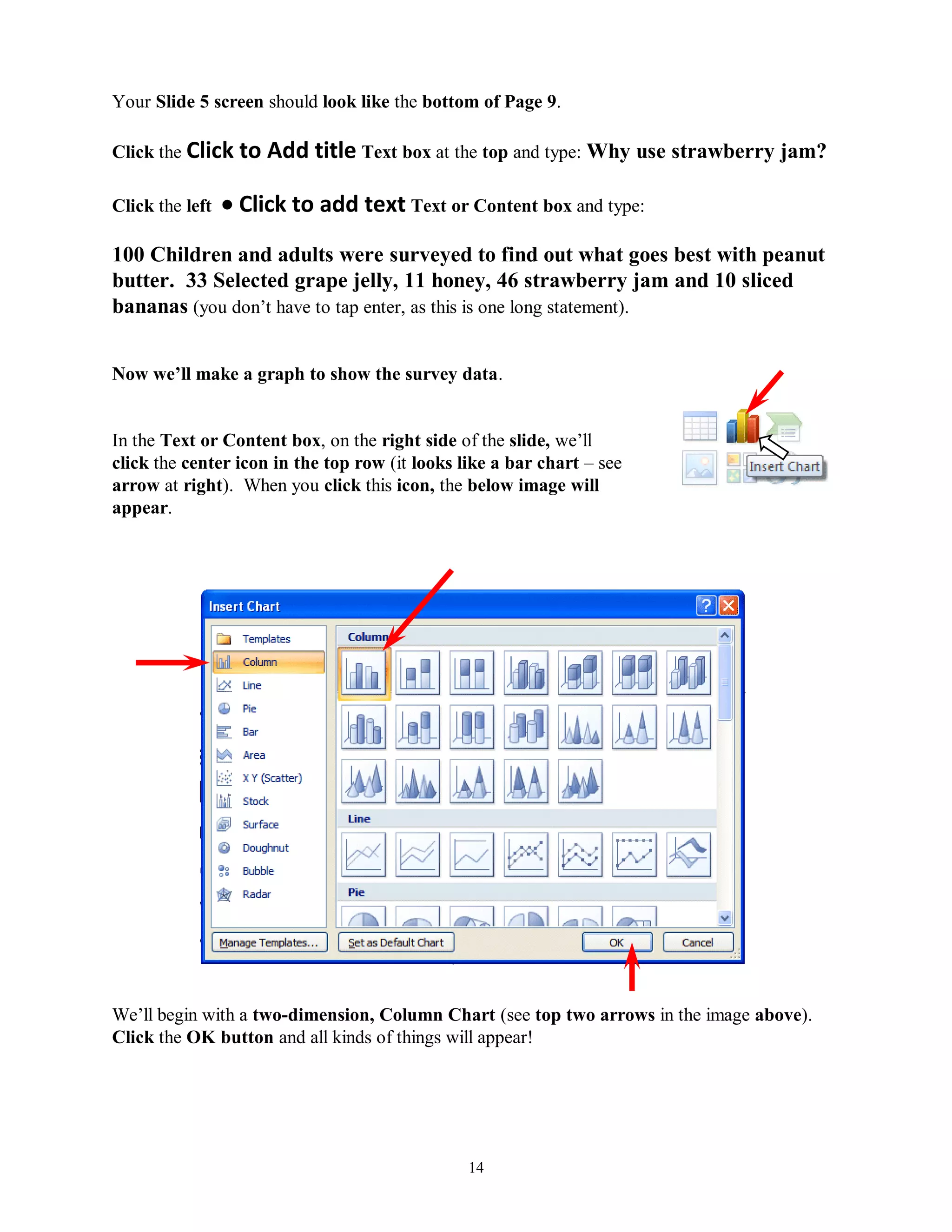 Your Slide 5 screen should look like the bottom of Page 9.

Click the Click to Add title Text box at the top and type: Why use strawberry jam?

Click the left • Click to add text Text or Content box and type:

100 Children and adults were surveyed to find out what goes best with peanut butter. 33 Selected grape jelly, 11 honey, 46 strawberry jam and 10 sliced bananas (you don't have to tap enter, as this is one long statement).

Now we'll make a graph to show the survey data.

In the Text or Content box, on the right side of the slide, we'll click the center icon in the top row (it looks like a bar chart – see arrow at right). When you click this icon, the below image will appear.

Insert Chart

Insert Chart

Templates
Column
Line
Pie
Bar
Area
X Y (Scatter)
Stock
Surface
Doughnut
Bubble
Radar

Column

Line

Pie

Manage Templates...
Set as Default Chart
OK
Cancel

We'll begin with a two-dimension, Column Chart (see top two arrows in the image above). Click the OK button and all kinds of things will appear!

14