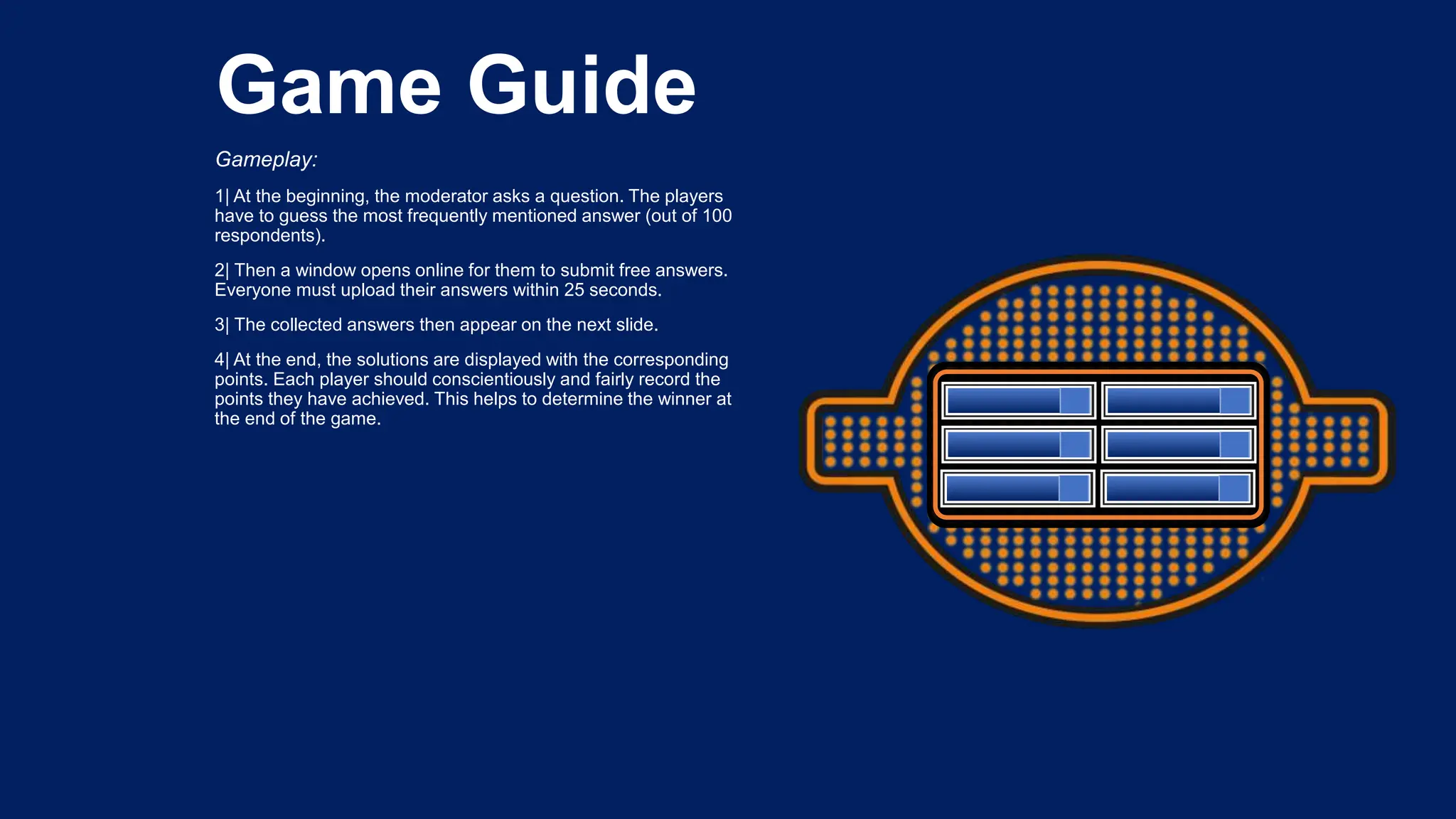 Game Guide

Gameplay:

1| At the beginning, the moderator asks a question. The players have to guess the most frequently mentioned answer (out of 100 respondents).

2| Then a window opens online for them to submit free answers. Everyone must upload their answers within 25 seconds.

3| The collected answers then appear on the next slide.

4| At the end, the solutions are displayed with the corresponding points. Each player should conscientiously and fairly record the points they have achieved. This helps to determine the winner at the end of the game.