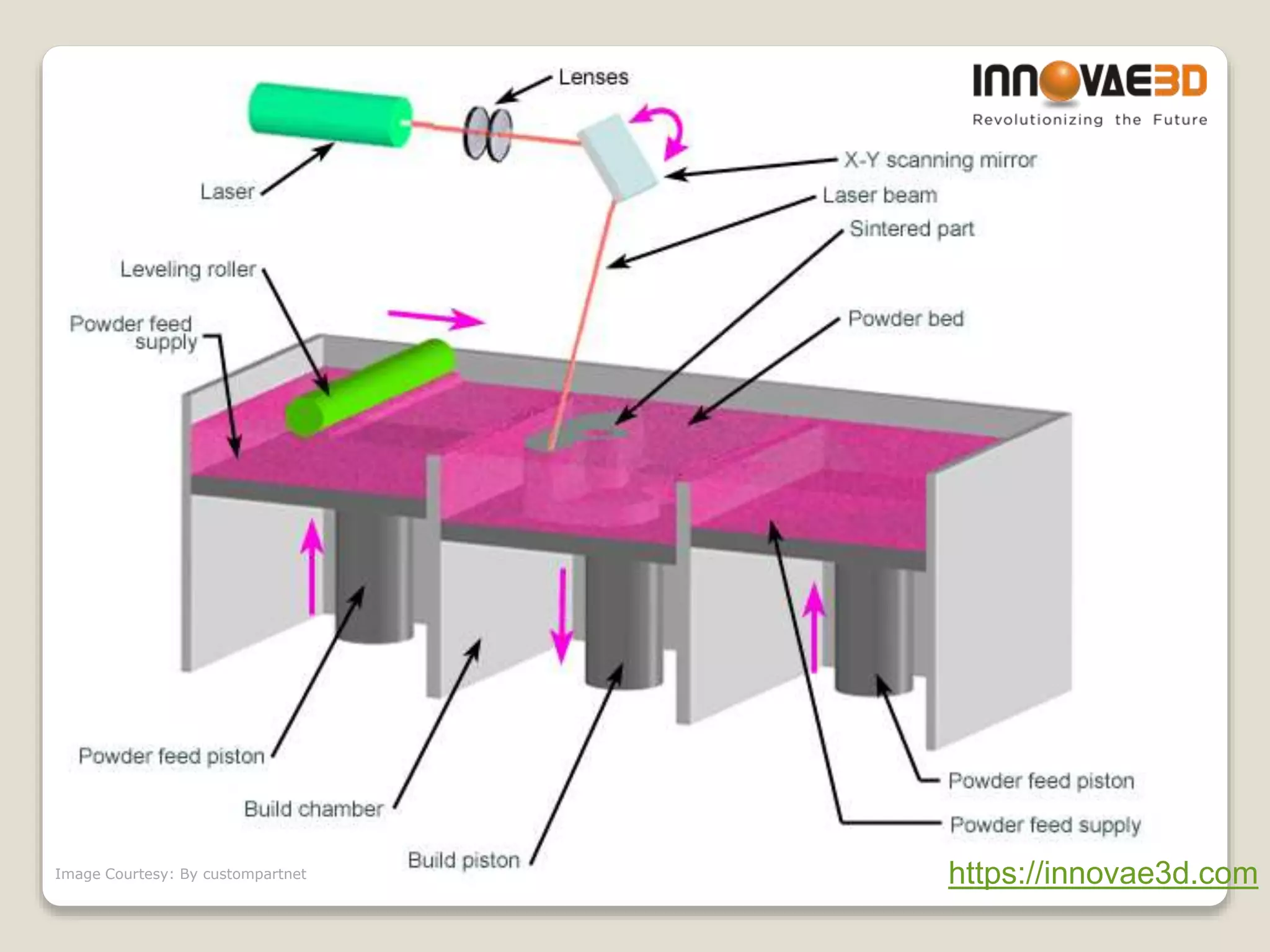 INNOVAE3D
Revolutionizing the Future

Lenses

Laser

X-Y scanning mirror

Laser beam

Sintered part

Leveling roller

Powder feed supply

Powder bed

Powder feed piston

Build chamber

Build piston

Powder feed piston

Powder feed supply

Image Courtesy: By custompartnet

https://innovae3d.com