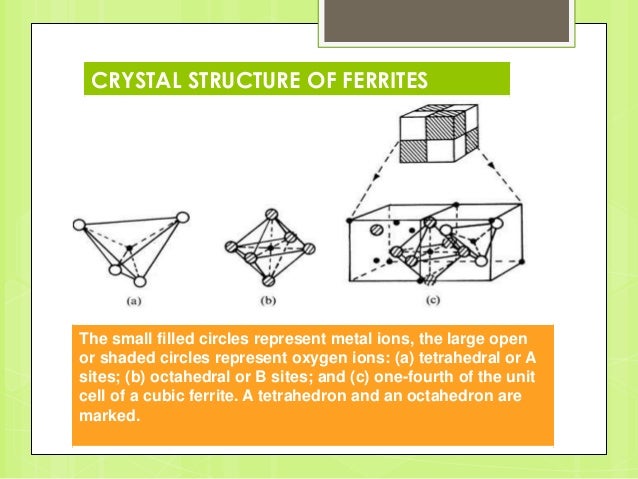 CRYSTAL STRUCTURE OF FERRITES

(a)

(b)

(c)

The small filled circles represent metal ions, the large open or shaded circles represent oxygen ions: (a) tetrahedral or A sites; (b) octahedral or B sites; and (c) one-fourth of the unit cell of a cubic ferrite. A tetrahedron and an octahedron are marked.