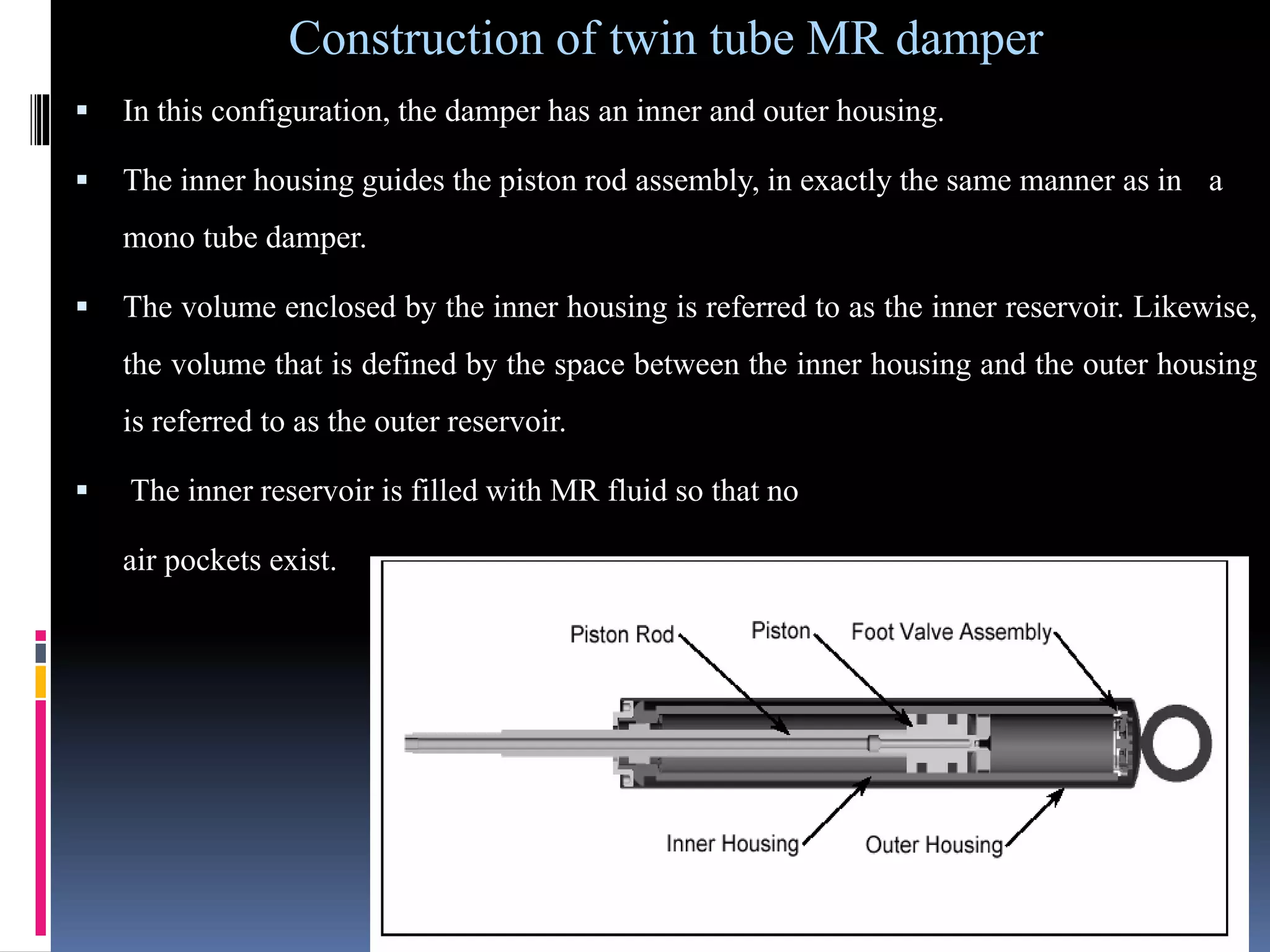 Construction of twin tube MR damper

▪ In this configuration, the damper has an inner and outer housing.

▪ The inner housing guides the piston rod assembly, in exactly the same manner as in a mono tube damper.

▪ The volume enclosed by the inner housing is referred to as the inner reservoir. Likewise, the volume that is defined by the space between the inner housing and the outer housing is referred to as the outer reservoir.

▪ The inner reservoir is filled with MR fluid so that no

air pockets exist.

Piston Rod
Piston
Foot Valve Assembly
Inner Housing
Outer Housing