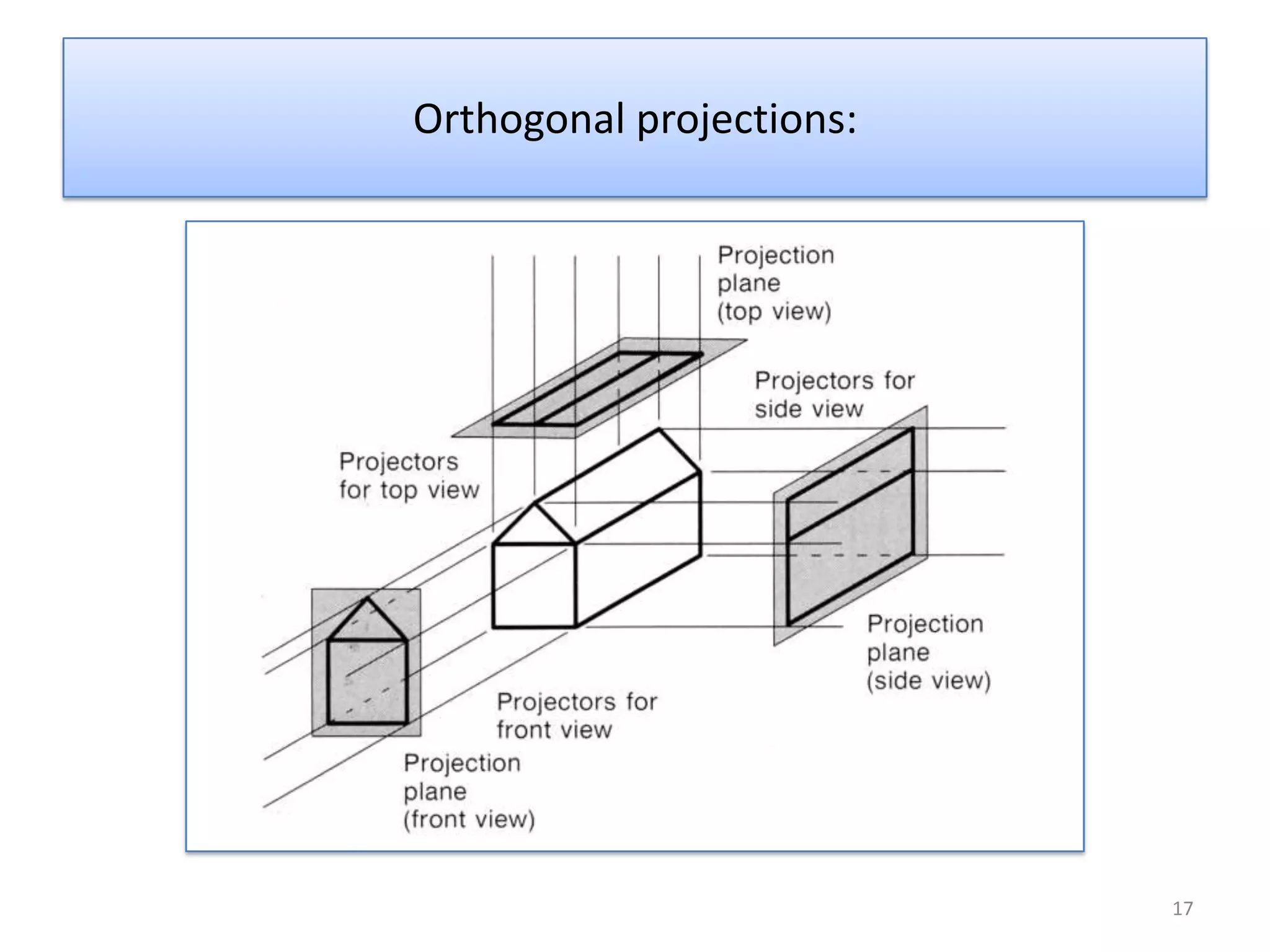 Orthogonal projections:

Projection plane (top view)

Projectors for side view

Projectors for top view

Projection plane (side view)

Projectors for front view

Projection plane (front view)

17