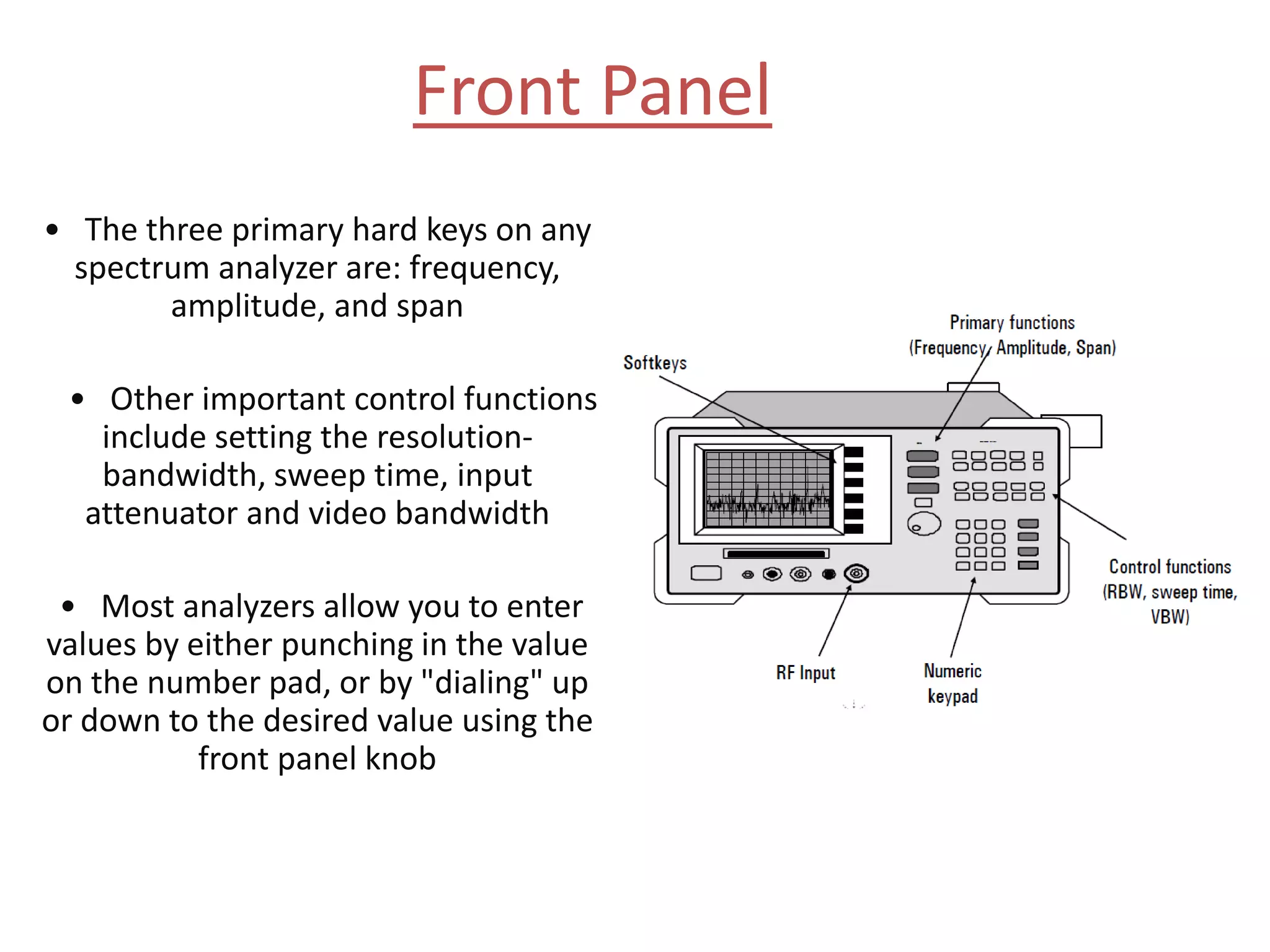 Front Panel

• The three primary hard keys on any spectrum analyzer are: frequency, amplitude, and span

• Other important control functions include setting the resolution-bandwidth, sweep time, input attenuator and video bandwidth

• Most analyzers allow you to enter values by either punching in the value on the number pad, or by "dialing" up or down to the desired value using the front panel knob

Softkeys

Primary functions (Frequency, Amplitude, Span)

Control functions (RBW, sweep time, VBW)

RF Input

Numeric keypad