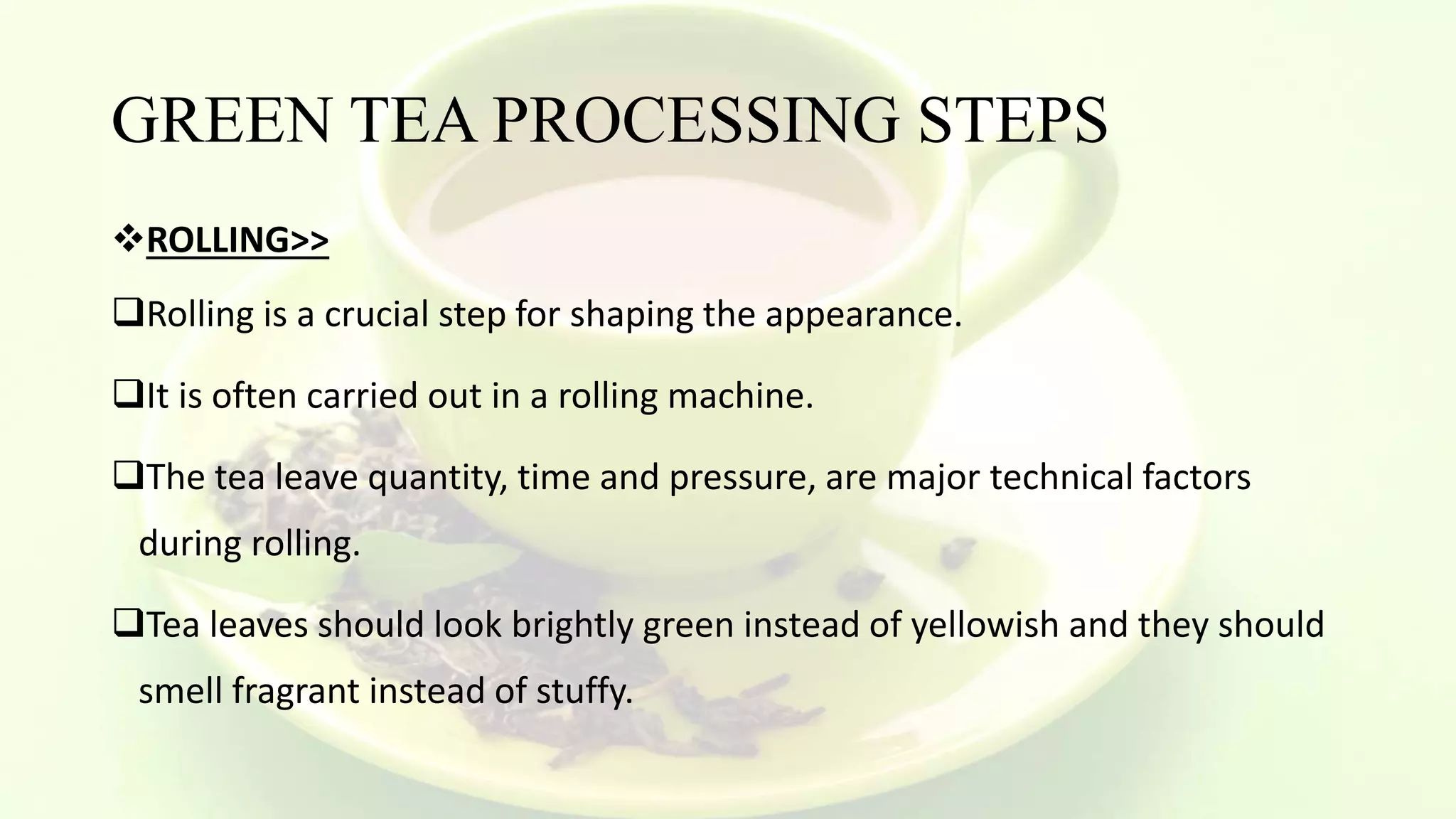 GREEN TEA PROCESSING STEPS

❖ROLLING>>

❑Rolling is a crucial step for shaping the appearance.

❑It is often carried out in a rolling machine.

❑The tea leave quantity, time and pressure, are major technical factors during rolling.

❑Tea leaves should look brightly green instead of yellowish and they should smell fragrant instead of stuffy.