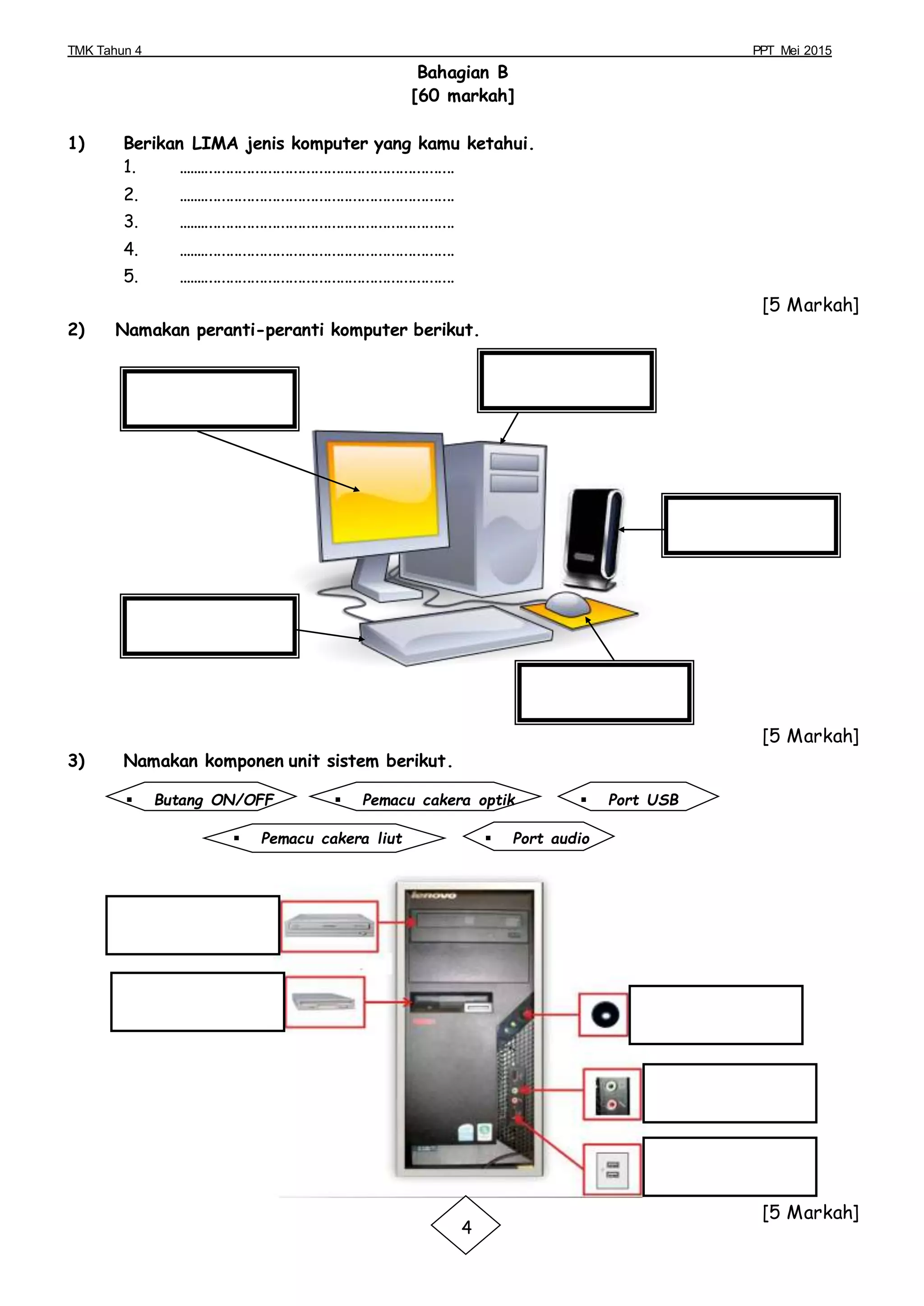 TMK Tahun 4 PPT Mei 2015

Bahagian B
[60 markah]

1) Berikan LIMA jenis komputer yang kamu ketahui.
1. ……………………………………………………………
2. ……………………………………………………………
3. ……………………………………………………………
4. ……………………………………………………………
5. ……………………………………………………………

[5 Markah]

2) Namakan peranti-peranti komputer berikut.

[5 Markah]

3) Namakan komponen unit sistem berikut.

▪ Butang ON/OFF
▪ Pemacu cakera optik
▪ Port USB
▪ Pemacu cakera liut
▪ Port audio

lenovo

[5 Markah]

4