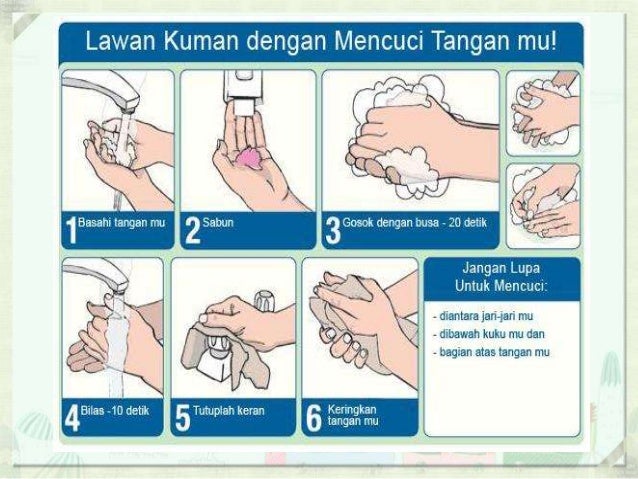 Lawan Kuman dengan Mencuci Tangan mu!

1 Basahi tangan mu

2 Sabun

3 Gosok dengan busa - 20 detik

4 Bilas -10 detik

5 Tutuplah keran

6 Keringkan tangan mu

Jangan Lupa Untuk Mencuci:

- diantara jari-jari mu
- dibawah kuku mu dan
- bagian atas tangan mu