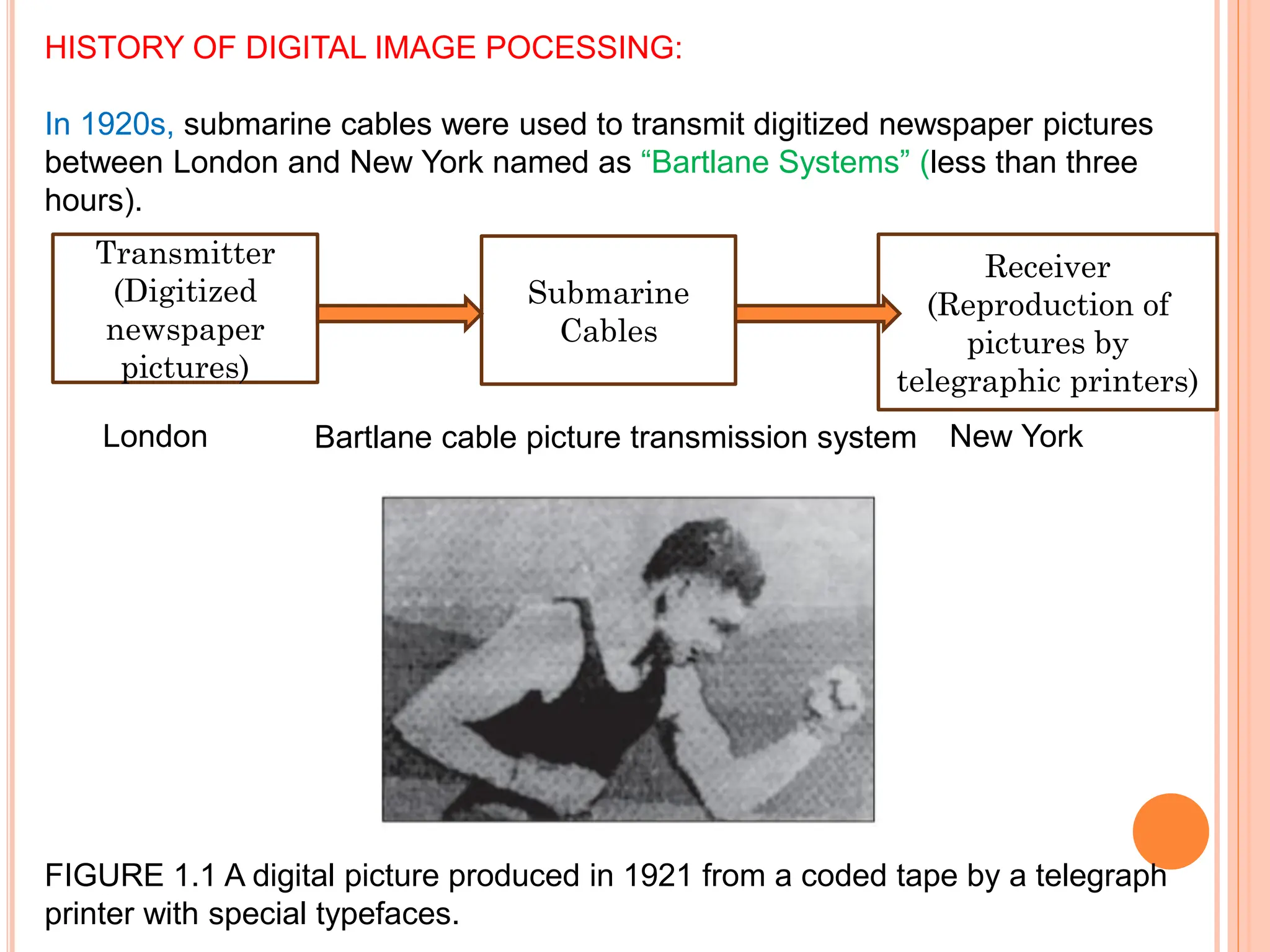 HISTORY OF DIGITAL IMAGE POCESSING:

In 1920s, submarine cables were used to transmit digitized newspaper pictures between London and New York named as “Bartlane Systems” (less than three hours).

Transmitter (Digitized newspaper pictures)

Submarine Cables

Receiver (Reproduction of pictures by telegraphic printers)

London

Bartlane cable picture transmission system

New York

FIGURE 1.1 A digital picture produced in 1921 from a coded tape by a telegraph printer with special typefaces.