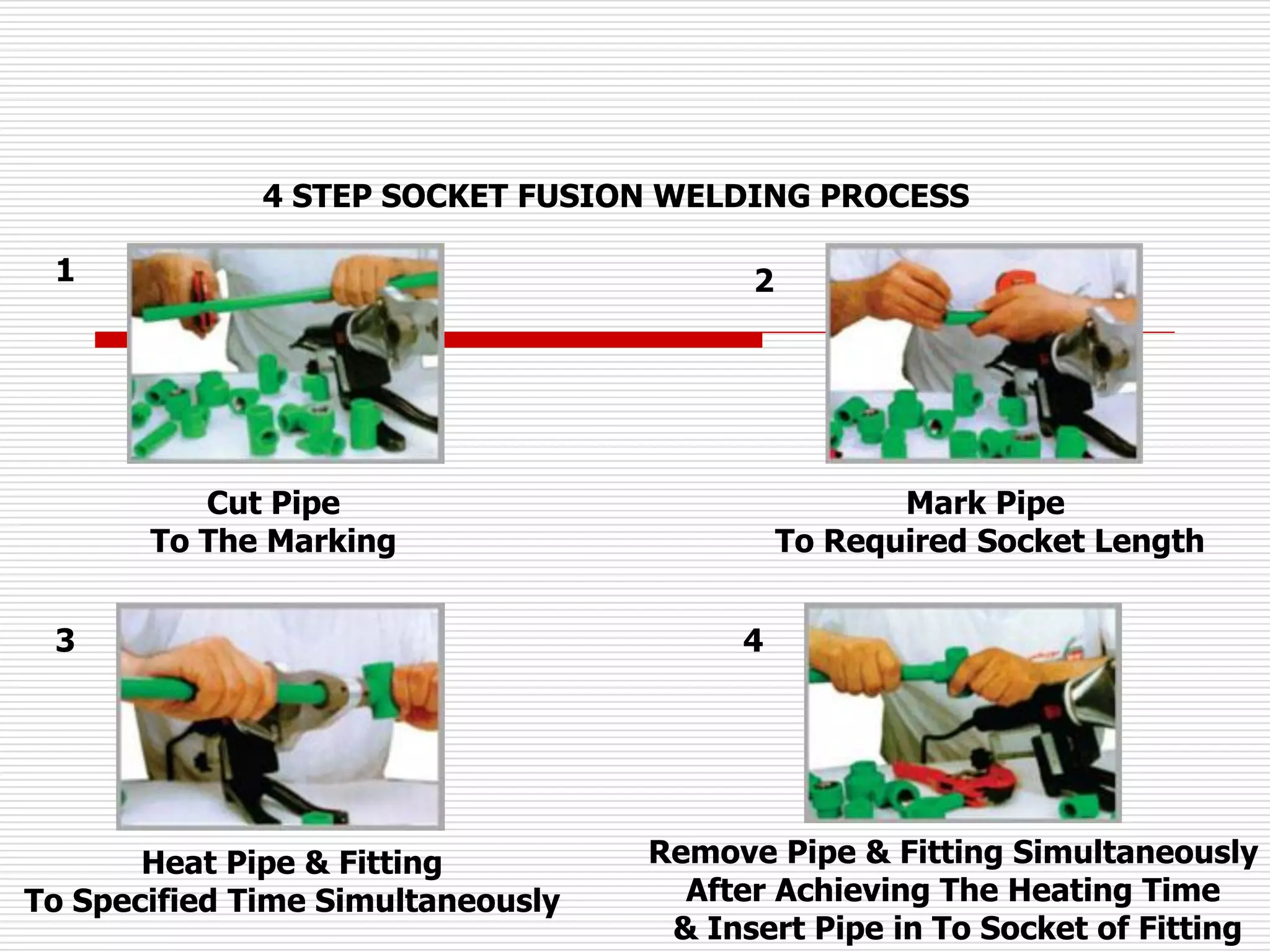 4 STEP SOCKET FUSION WELDING PROCESS

1

Cut Pipe
To The Marking

2

Mark Pipe
To Required Socket Length

3

Heat Pipe & Fitting
To Specified Time Simultaneously

4

Remove Pipe & Fitting Simultaneously
After Achieving The Heating Time
& Insert Pipe in To Socket of Fitting