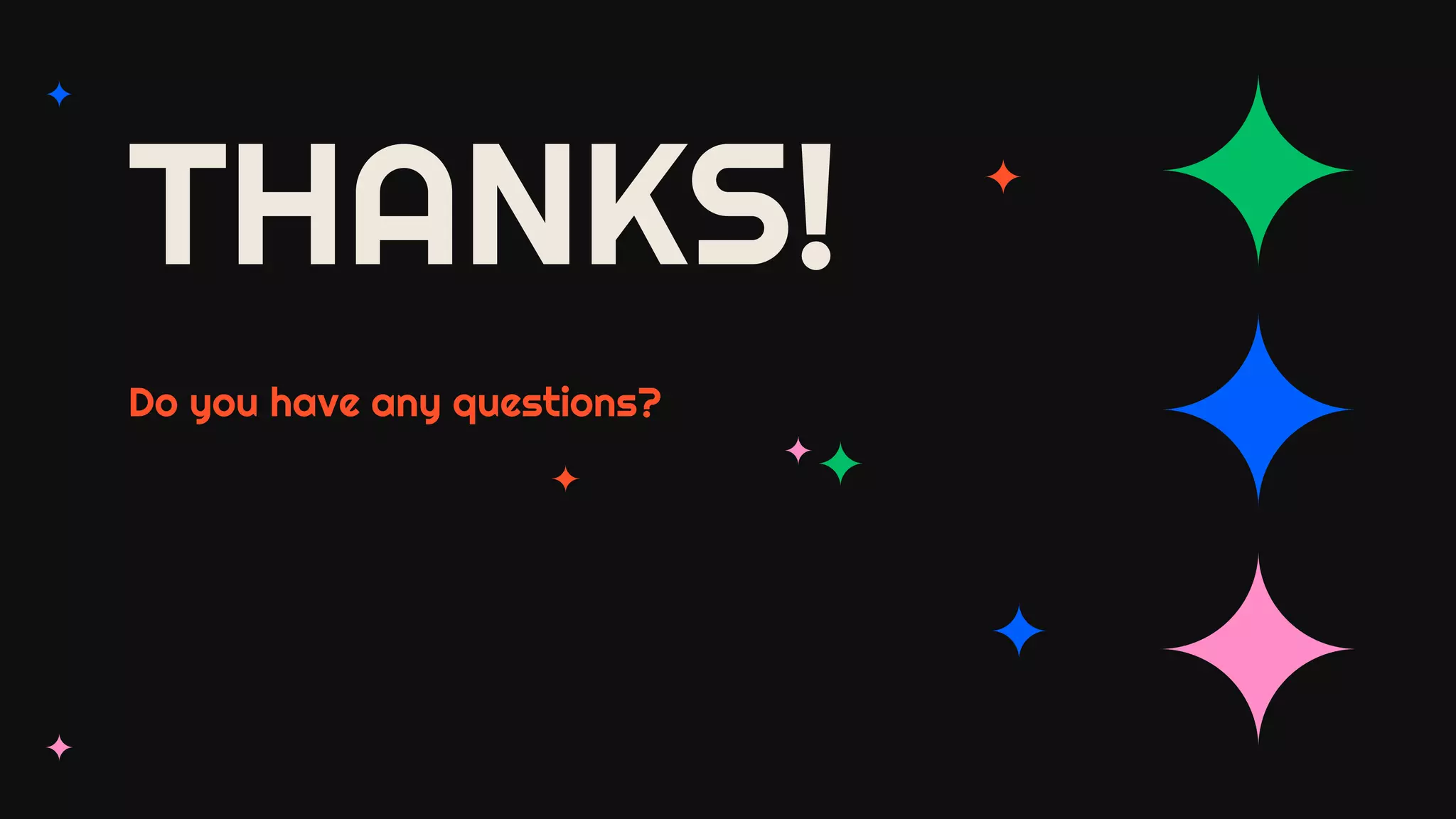 THANKS!

Do you have any questions?