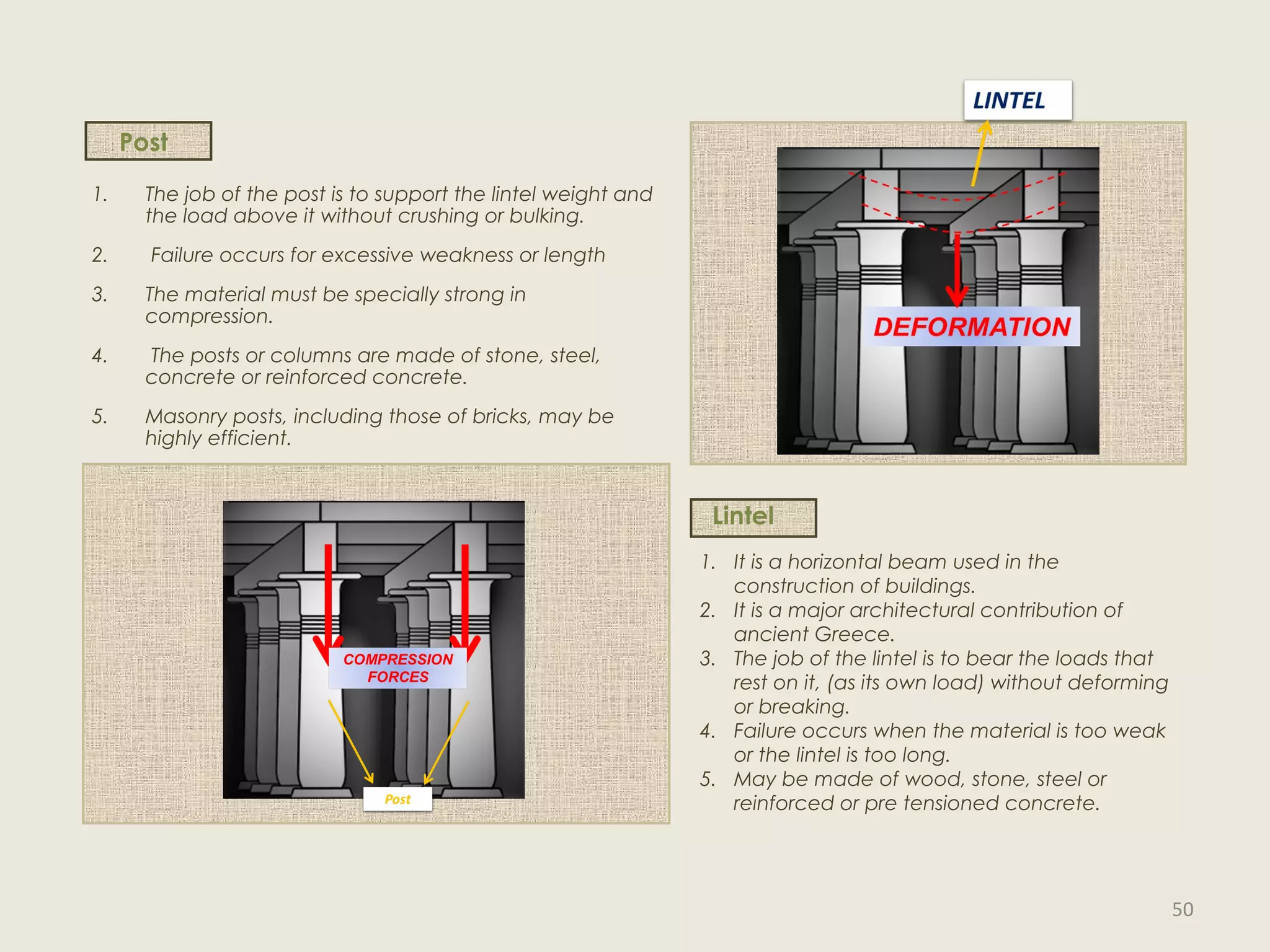 Post

1. The job of the post is to support the lintel weight and the load above it without crushing or bulking.

2. Failure occurs for excessive weakness or length

3. The material must be specially strong in compression.

4. The posts or columns are made of stone, steel, concrete or reinforced concrete.

5. Masonry posts, including those of bricks, may be highly efficient.

COMPRESSION FORCES

Post

LINTEL

DEFORMATION

Lintel

1. It is a horizontal beam used in the construction of buildings.
2. It is a major architectural contribution of ancient Greece.
3. The job of the lintel is to bear the loads that rest on it, (as its own load) without deforming or breaking.
4. Failure occurs when the material is too weak or the lintel is too long.
5. May be made of wood, stone, steel or reinforced or pre tensioned concrete.

50